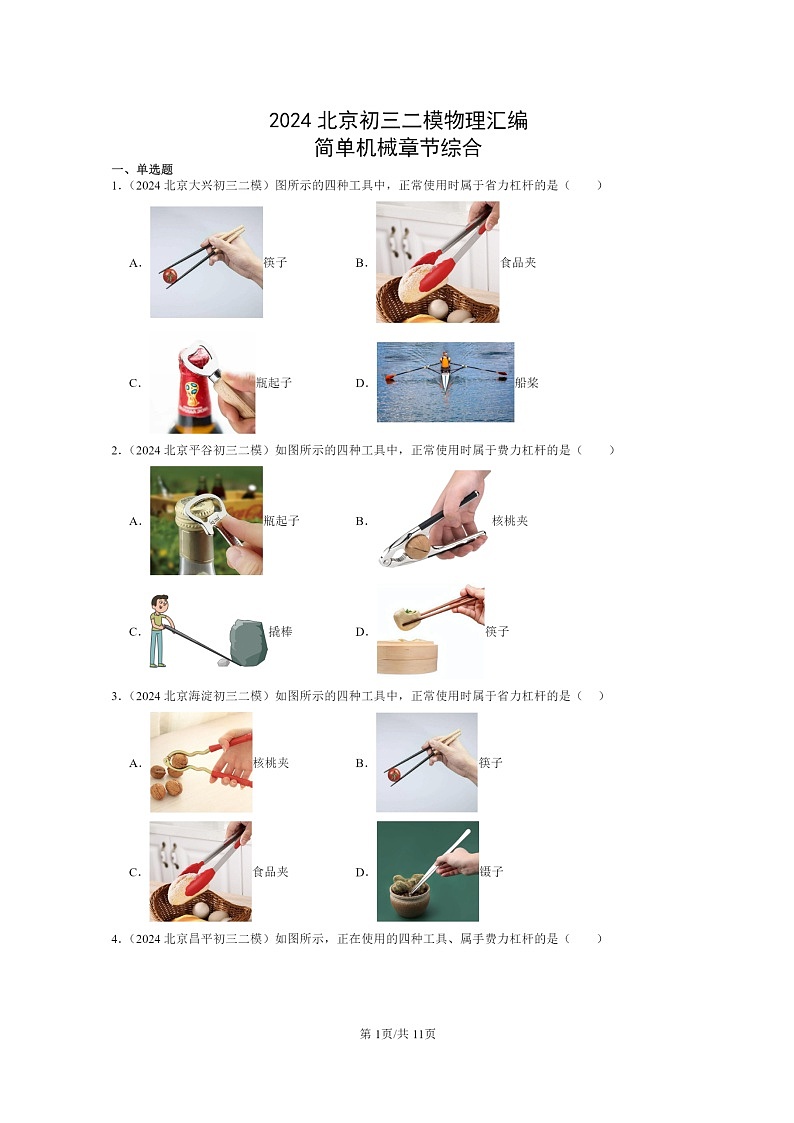 2024 北京初三二模物理汇编
简单机械章节综合

一、单选题

1.（2024 北京大兴初三二模）图所示的四种工具中，正常使用时属于省力杠杆的是（　　）

A. 筷子　　B. 食品夹

C. 瓶起子　　D. 船桨

2.（2024 北京平谷初三二模）如图所示的四种工具中，正常使用时属于费力杠杆的是（　　）

A. 瓶起子　　B. 核桃夹

C. 撬棒　　D. 筷子

3.（2024 北京海淀初三二模）如图所示的四种工具中，正常使用时属于省力杠杆的是（　）

A. 核桃夹　　B. 筷子

C. 食品夹　　D. 镊子

4.（2024 北京昌平初三二模）如图所示，正在使用的四种工具、属于费力杠杆的是（　　）

第 1页/共 11页