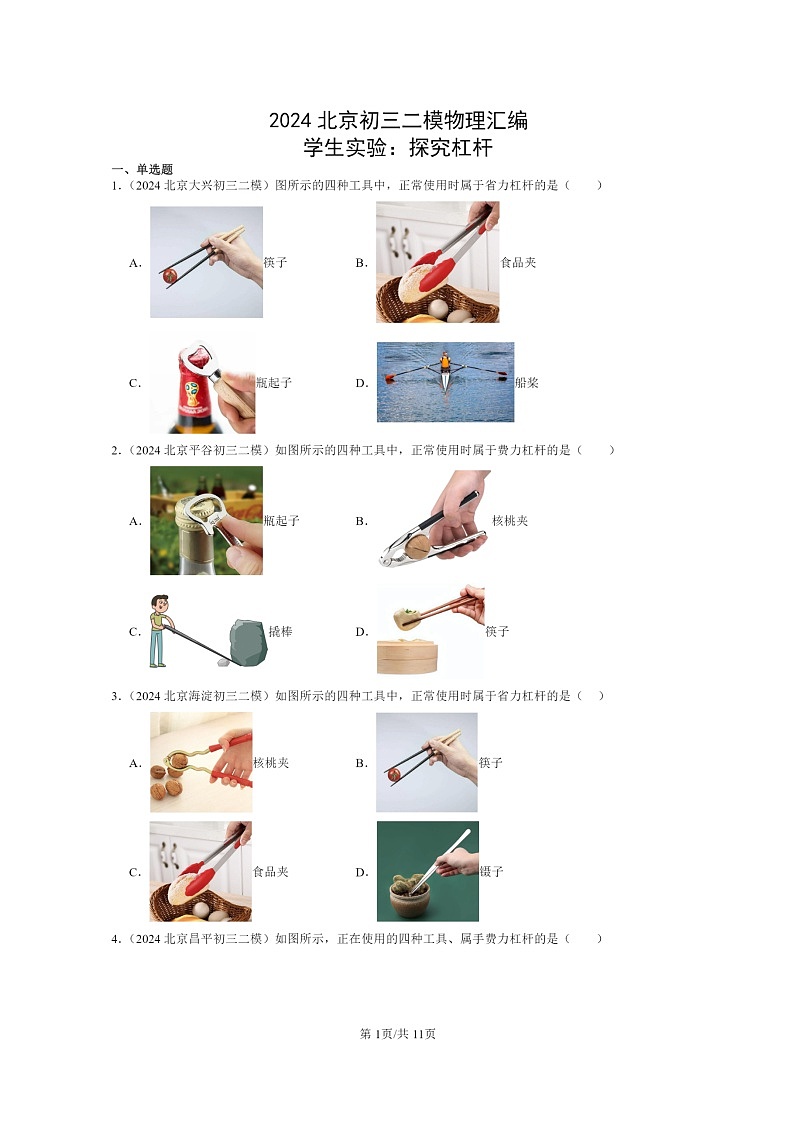 2024 北京初三二模物理汇编
学生实验：探究杠杆

一、单选题

1.（2024 北京大兴初三二模）图所示的四种工具中，正常使用时属于省力杠杆的是（　　）

A. 筷子

B. 食品夹

C. 瓶起子

D. 船桨

2.（2024 北京平谷初三二模）如图所示的四种工具中，正常使用时属于费力杠杆的是（　　）

A. 瓶起子

B. 核桃夹

C. 撬棒

D. 筷子

3.（2024 北京海淀初三二模）如图所示的四种工具中，正常使用时属于省力杠杆的是（　　）

A. 核桃夹

B. 筷子

C. 食品夹

D. 镊子

4.（2024 北京昌平初三二模）如图所示，正在使用的四种工具、属于费力杠杆的是（　　）

第 1页/共 11页