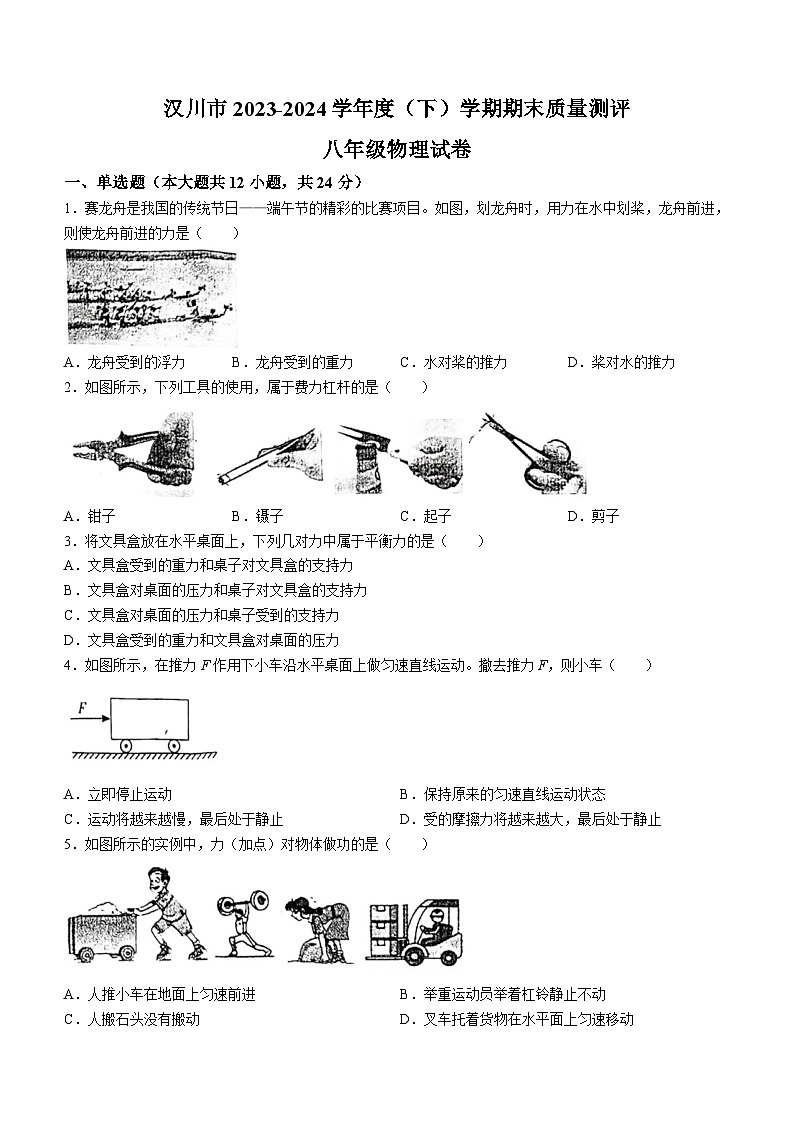 汉川市 2023-2024 学年度（下）学期期末质量测评

八年级物理试卷

一、单选题（本大题共 12 小题，共 24 分）

1．赛龙舟是我国的传统节日——端午节的精彩的比赛项目。如图，划龙舟时，用力在水中划桨，龙舟前进，则使龙舟前进的力是（　　）

A．龙舟受到的浮力　　B．龙舟受到的重力　　C．水对桨的推力　　D．桨对水的推力

2．如图所示，下列工具的使用，属于费力杠杆的是（　　）

A．钳子　　B．镊子　　C．起子　　D．剪子

3．将文具盒放在水平桌面上，下列几对力中属于平衡力的是（　　）

A．文具盒受到的重力和桌子对文具盒的支持力

B．文具盒对桌面的压力和桌子对文具盒的支持力

C．文具盒对桌面的压力和桌子受到的支持力

D．文具盒受到的重力和文具盒对桌面的压力

4．如图所示，在推力 $F$ 作用下小车沿水平桌面上做匀速直线运动。撤去推力 $F$，则小车（　　）

$F$

A．立即停止运动　　B．保持原来的匀速直线运动状态

C．运动将越来越慢，最后处于静止　　D．受的摩擦力将越来越大，最后处于静止

5．如图所示的实例中，力（加点）对物体做功的是（　　）

A．人推小车在地面上匀速前进　　B．举重运动员举着杠铃静止不动

C．人搬石头没有搬动　　D．叉车托着货物在水平面上匀速移动