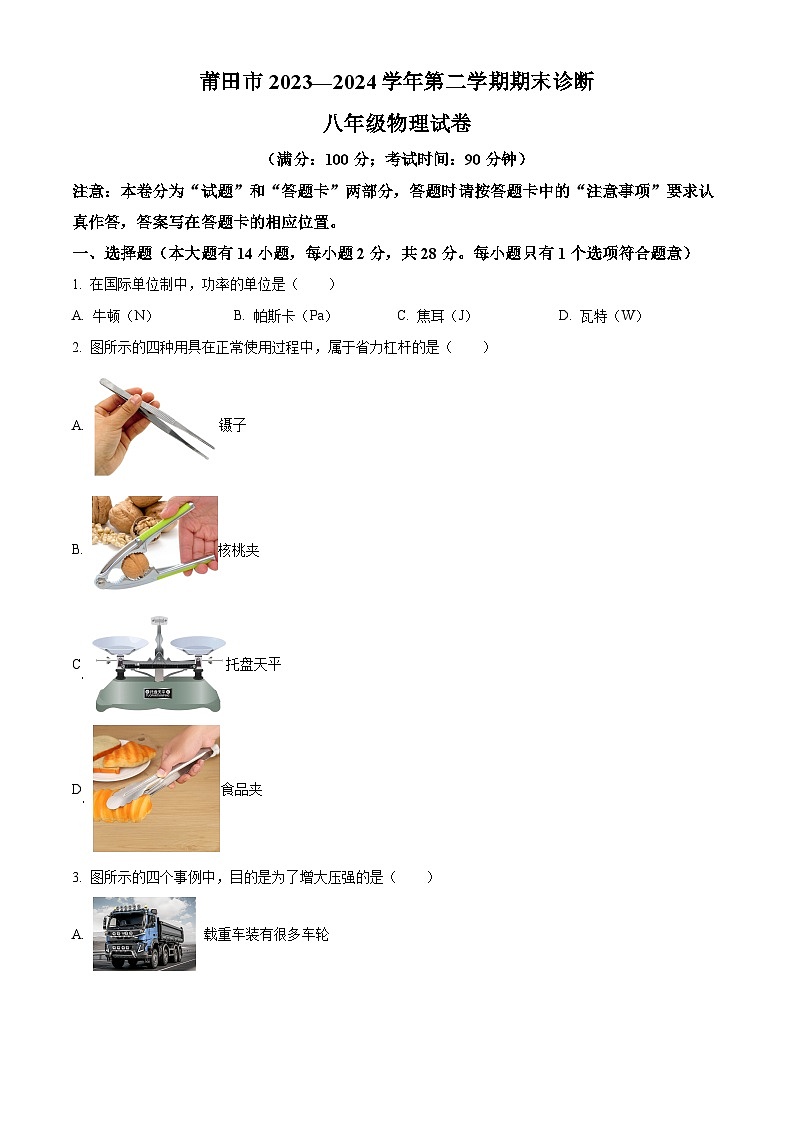 莆田市 2023—2024 学年第二学期期末诊断

八年级物理试卷

（满分：100 分；考试时间：90 分钟）

注意：本卷分为“试题”和“答题卡”两部分，答题时请按答题卡中的“注意事项”要求认真作答，答案写在答题卡的相应位置。

一、选择题（本大题有 14 小题，每小题 2 分，共 28 分。每小题只有 1 个选项符合题意）

1. 在国际单位制中，功率的单位是（　　）

A. 牛顿（N）　B. 帕斯卡（Pa）　C. 焦耳（J）　D. 瓦特（W）

2. 图所示的四种用具在正常使用过程中，属于省力杠杆的是（　　）

A. 镊子

B. 核桃夹

C. 托盘天平

D. 食品夹

3. 图所示的四个事例中，目的是为了增大压强的是（　　）

A. 载重车装有很多车轮