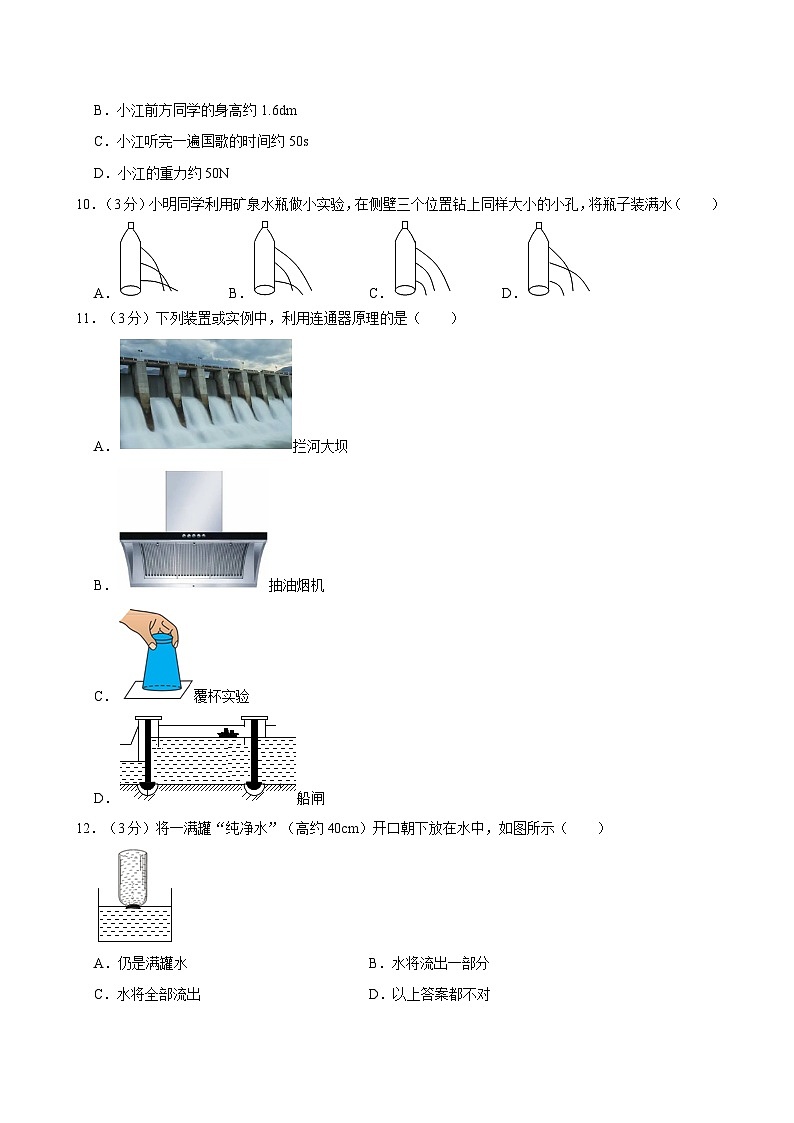 B．小江前方同学的身高约 1.6dm

C．小江听完一遍国歌的时间约 50s

D．小江的重力约 50N

10．（3分）小明同学利用矿泉水瓶做小实验，在侧壁三个位置钻上同样大小的小孔，将瓶子装满水（　　）

A．　B．　C．　D．

11．（3分）下列装置或实例中，利用连通器原理的是（　　）

A．拦河大坝

B．抽油烟机

C．覆杯实验

D．船闸

12．（3分）将一满罐“纯净水”（高约 40cm）开口朝下放在水中，如图所示（　　）

A．仍是满罐水

B．水将流出一部分

C．水将全部流出

D．以上答案都不对