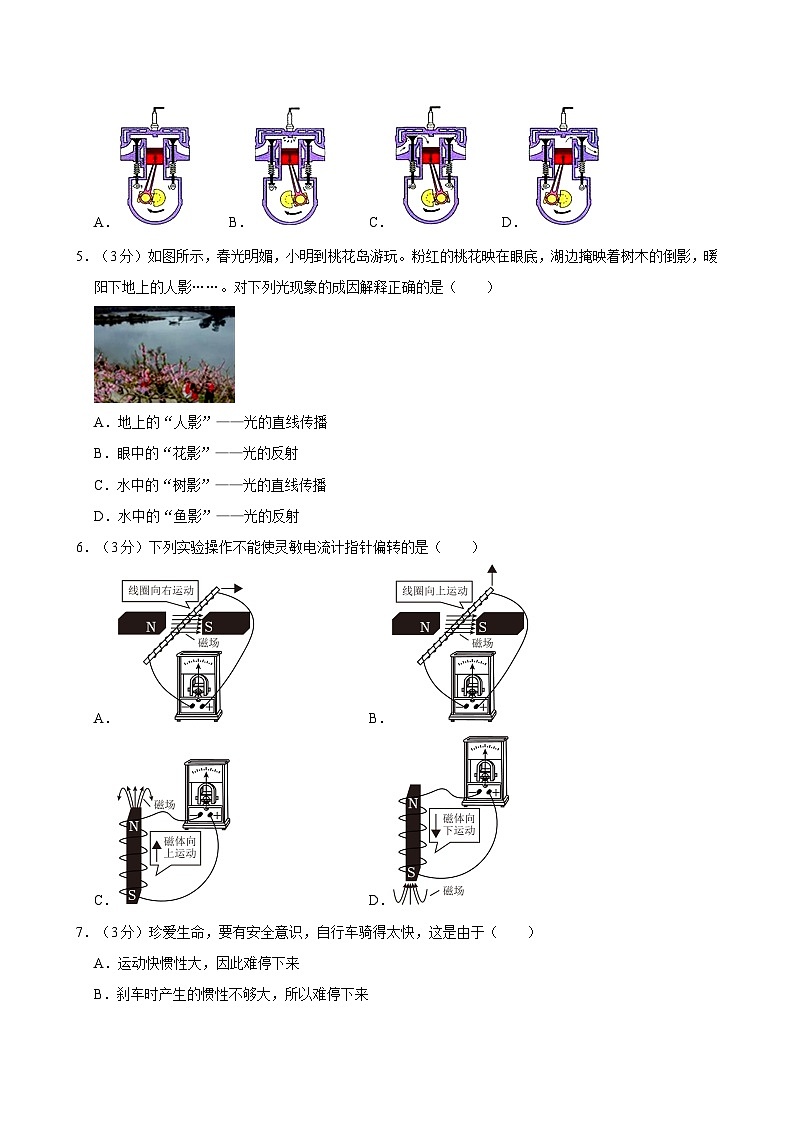 A．　　B．　　C．　　D．

5．（3分）如图所示，春光明媚，小明到桃花岛游玩。粉红的桃花映在眼底，湖边掩映着树木的倒影，暖阳下地上的人影……。对下列光现象的成因解释正确的是（　　）

A．地上的“人影”——光的直线传播

B．眼中的“花影”——光的反射

C．水中的“树影”——光的直线传播

D．水中的“鱼影”——光的反射

6．（3分）下列实验操作不能使灵敏电流计指针偏转的是（　　）

线圈向右运动
N S
磁场
A．

线圈向上运动
N S
磁场
B．

磁场
N
磁体向上运动
S
C．

N
磁体向下运动
S
磁场
D．

7．（3分）珍爱生命，要有安全意识，自行车骑得太快，这是由于（　　）

A．运动快惯性大，因此难停下来

B．刹车时产生的惯性不够大，所以难停下来