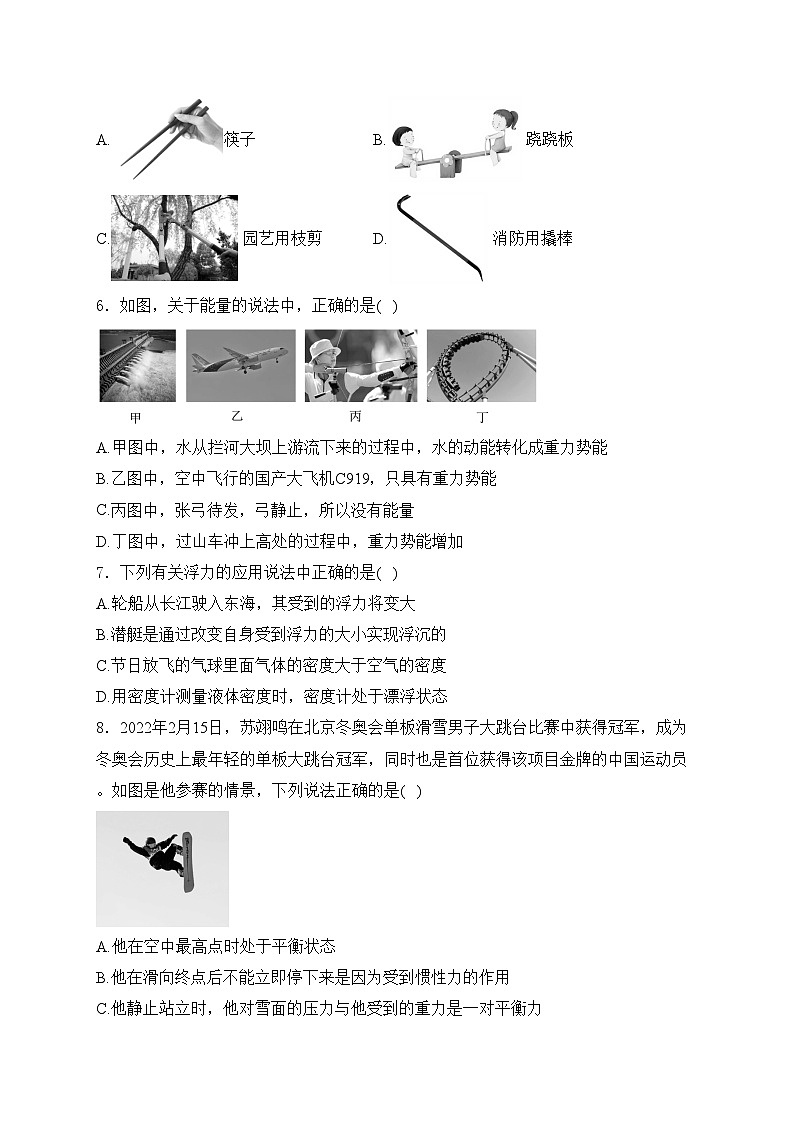 A. 筷子

B. 跷跷板

C. 园艺用枝剪

D. 消防用撬棒

6．如图，关于能量的说法中，正确的是( )

甲 乙 丙 丁

A.甲图中，水从拦河大坝上游流下来的过程中，水的动能转化成重力势能

B.乙图中，空中飞行的国产大飞机C919，只具有重力势能

C.丙图中，张弓待发，弓静止，所以没有能量

D.丁图中，过山车冲上高处的过程中，重力势能增加

7．下列有关浮力的应用说法中正确的是( )

A.轮船从长江驶入东海，其受到的浮力将变大

B.潜艇是通过改变自身受到浮力的大小实现浮沉的

C.节日放飞的气球里面气体的密度大于空气的密度

D.用密度计测量液体密度时，密度计处于漂浮状态

8．2022年2月15日，苏翊鸣在北京冬奥会单板滑雪男子大跳台比赛中获得冠军，成为冬奥会历史上最年轻的单板大跳台冠军，同时也是首位获得该项目金牌的中国运动员。如图是他参赛的情景，下列说法正确的是( )

A.他在空中最高点时处于平衡状态

B.他在滑向终点后不能立即停下来是因为受到惯性力的作用

C.他静止站立时，他对雪面的压力与他受到的重力是一对平衡力