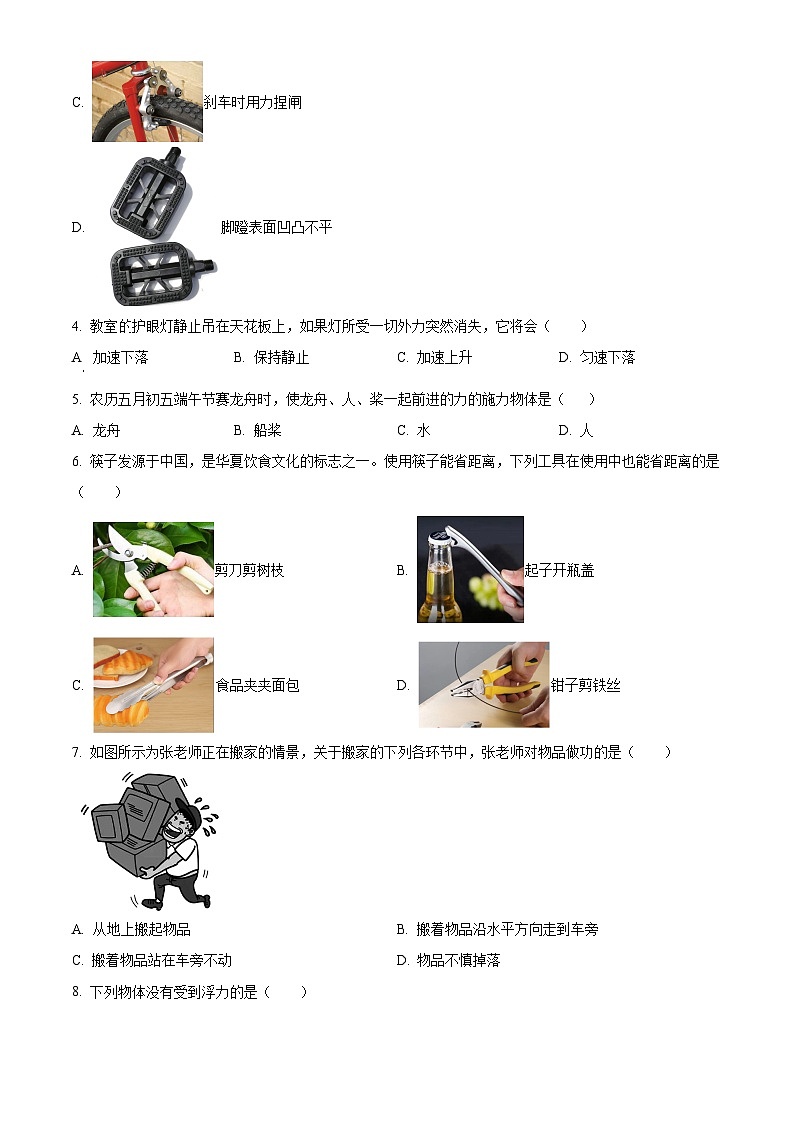 C. 刹车时用力捏闸

D. 脚蹬表面凹凸不平

4. 教室的护眼灯静止吊在天花板上，如果灯所受一切外力突然消失，它将会（　　）

A. 加速下落　　B. 保持静止　　C. 加速上升　　D. 匀速下落

5. 农历五月初五端午节赛龙舟时，使龙舟、人、桨一起前进的力的施力物体是（　　）

A. 龙舟　　B. 船桨　　C. 水　　D. 人

6. 筷子发源于中国，是华夏饮食文化的标志之一。使用筷子能省距离，下列工具在使用中也能省距离的是（　　）

A. 剪刀剪树枝　　B. 起子开瓶盖

C. 食品夹夹面包　　D. 钳子剪铁丝

7. 如图所示为张老师正在搬家的情景，关于搬家的下列各环节中，张老师对物品做功的是（　　）

A. 从地上搬起物品　　B. 搬着物品沿水平方向走到车旁

C. 搬着物品站在车旁不动　　D. 物品不慎掉落

8. 下列物体没有受到浮力的是（　　）