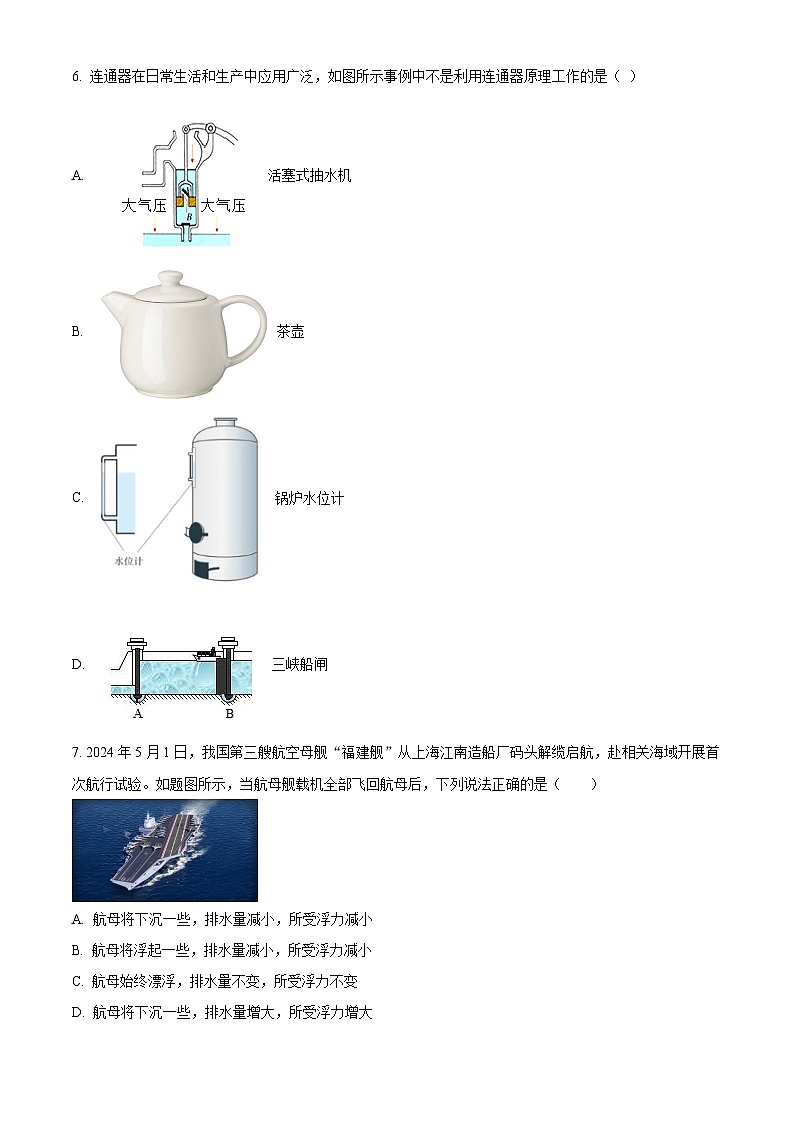 6. 连通器在日常生活和生产中应用广泛，如图所示事例中不是利用连通器原理工作的是（  ）

A. 大气压 B 大气压 活塞式抽水机

B. 茶壶

C. 水位计 锅炉水位计

D. A B 三峡船闸

7. 2024 年 5 月 1 日，我国第三艘航空母舰“福建舰”从上海江南造船厂码头解缆启航，赴相关海域开展首次航行试验。如题图所示，当航母舰载机全部飞回航母后，下列说法正确的是（　　）

A. 航母将下沉一些，排水量减小，所受浮力减小
B. 航母将浮起一些，排水量减小，所受浮力减小
C. 航母始终漂浮，排水量不变，所受浮力不变
D. 航母将下沉一些，排水量增大，所受浮力增大