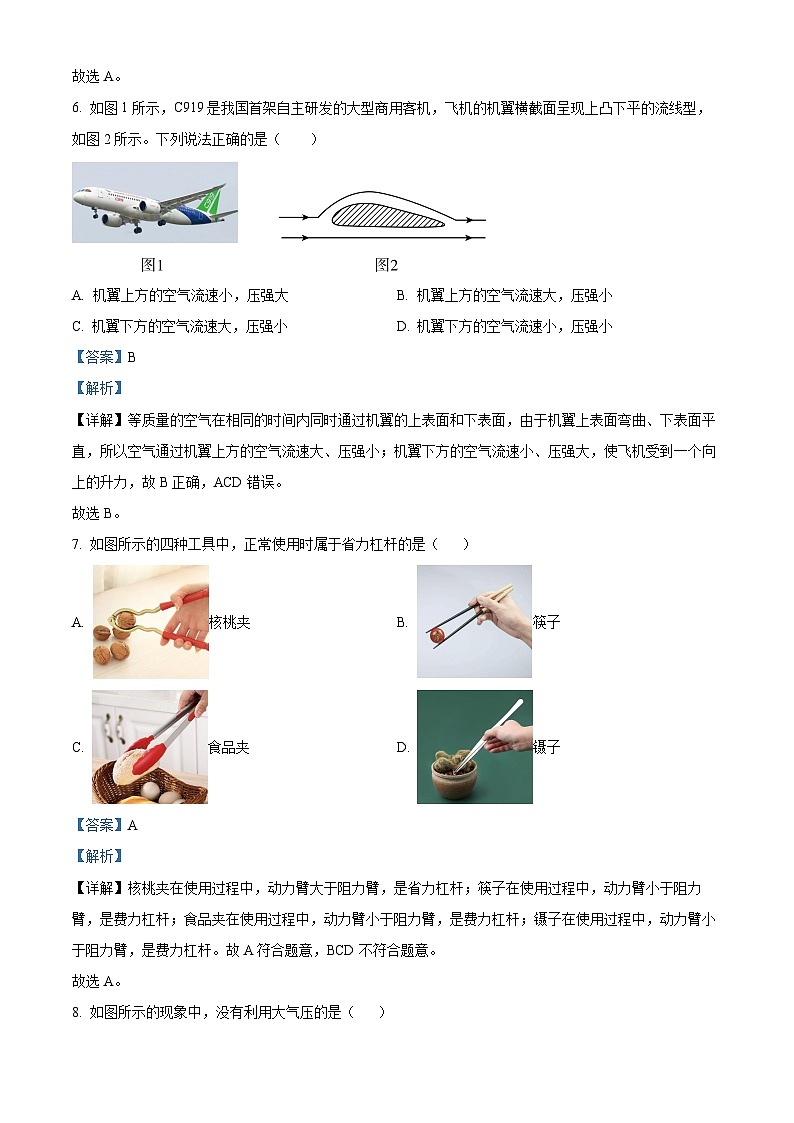 故选 A。

6. 如图 1 所示，C919 是我国首架自主研发的大型商用客机，飞机的机翼横截面呈现上凸下平的流线型，如图 2 所示。下列说法正确的是（　　）

图1　　图2

A. 机翼上方的空气流速小，压强大　　B. 机翼上方的空气流速大，压强小

C. 机翼下方的空气流速大，压强小　　D. 机翼下方的空气流速小，压强小

【答案】B

【解析】

【详解】等质量的空气在相同的时间内同时通过机翼的上表面和下表面，由于机翼上表面弯曲、下表面平直，所以空气通过机翼上方的空气流速大、压强小；机翼下方的空气流速小、压强大，使飞机受到一个向上的升力，故 B 正确，ACD 错误。

故选 B。

7. 如图所示的四种工具中，正常使用时属于省力杠杆的是（　　）

A. 核桃夹　　B. 筷子

C. 食品夹　　D. 镊子

【答案】A

【解析】

【详解】核桃夹在使用过程中，动力臂大于阻力臂，是省力杠杆；筷子在使用过程中，动力臂小于阻力臂，是费力杠杆；食品夹在使用过程中，动力臂小于阻力臂，是费力杠杆；镊子在使用过程中，动力臂小于阻力臂，是费力杠杆。故 A 符合题意，BCD 不符合题意。

故选 A。

8. 如图所示的现象中，没有利用大气压的是（　　）