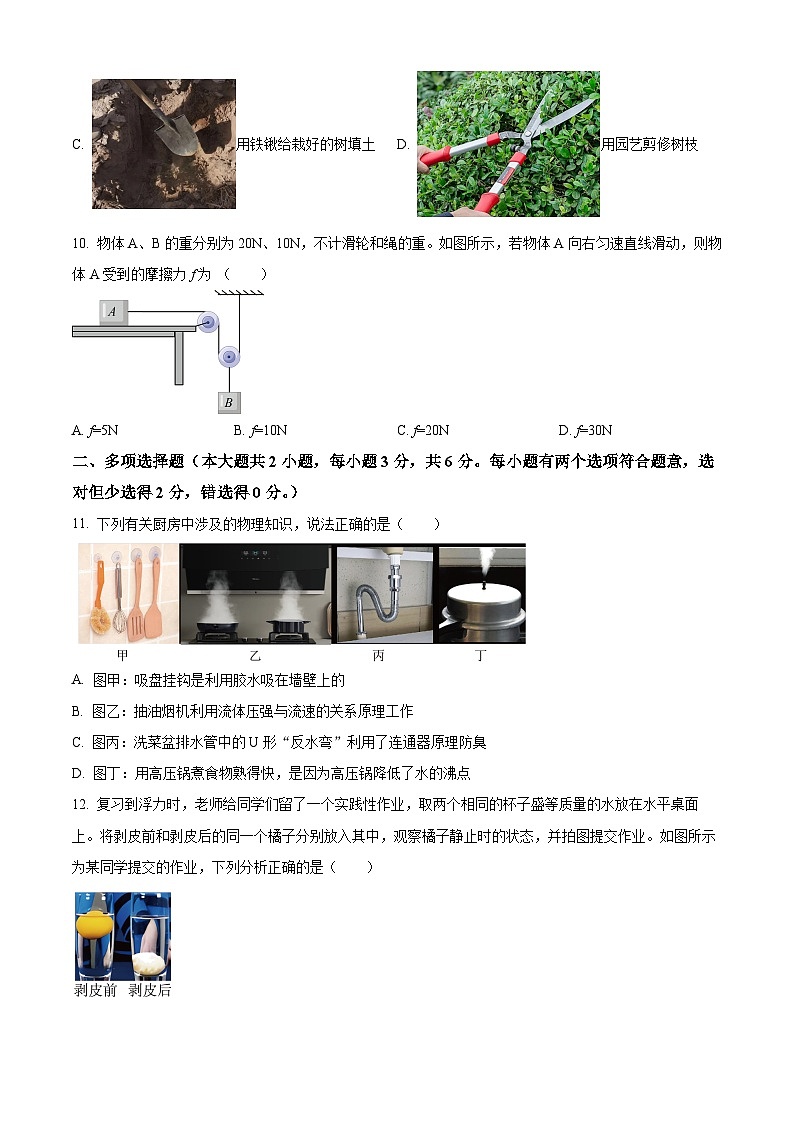 C. 用铁锹给栽好的树填土 D. 用园艺剪修树枝

10. 物体 A、B 的重分别为 20N、10N，不计滑轮和绳的重。如图所示，若物体 A 向右匀速直线滑动，则物体 A 受到的摩擦力 $f$ 为（　　）

A

B

A. $f$=5N　　B. $f$=10N　　C. $f$=20N　　D. $f$=30N

二、多项选择题（本大题共 2 小题，每小题 3 分，共 6 分。每小题有两个选项符合题意，选对但少选得 2 分，错选得 0 分。）

11. 下列有关厨房中涉及的物理知识，说法正确的是（　　）

甲　　乙　　丙　　丁

A. 图甲：吸盘挂钩是利用胶水吸在墙壁上的

B. 图乙：抽油烟机利用流体压强与流速的关系原理工作

C. 图丙：洗菜盆排水管中的 U 形“反水弯”利用了连通器原理防臭

D. 图丁：用高压锅煮食物熟得快，是因为高压锅降低了水的沸点

12. 复习到浮力时，老师给同学们留了一个实践性作业，取两个相同的杯子盛等质量的水放在水平桌面上。将剥皮前和剥皮后的同一个橘子分别放入其中，观察橘子静止时的状态，并拍图提交作业。如图所示为某同学提交的作业，下列分析正确的是（　　）

剥皮前　剥皮后