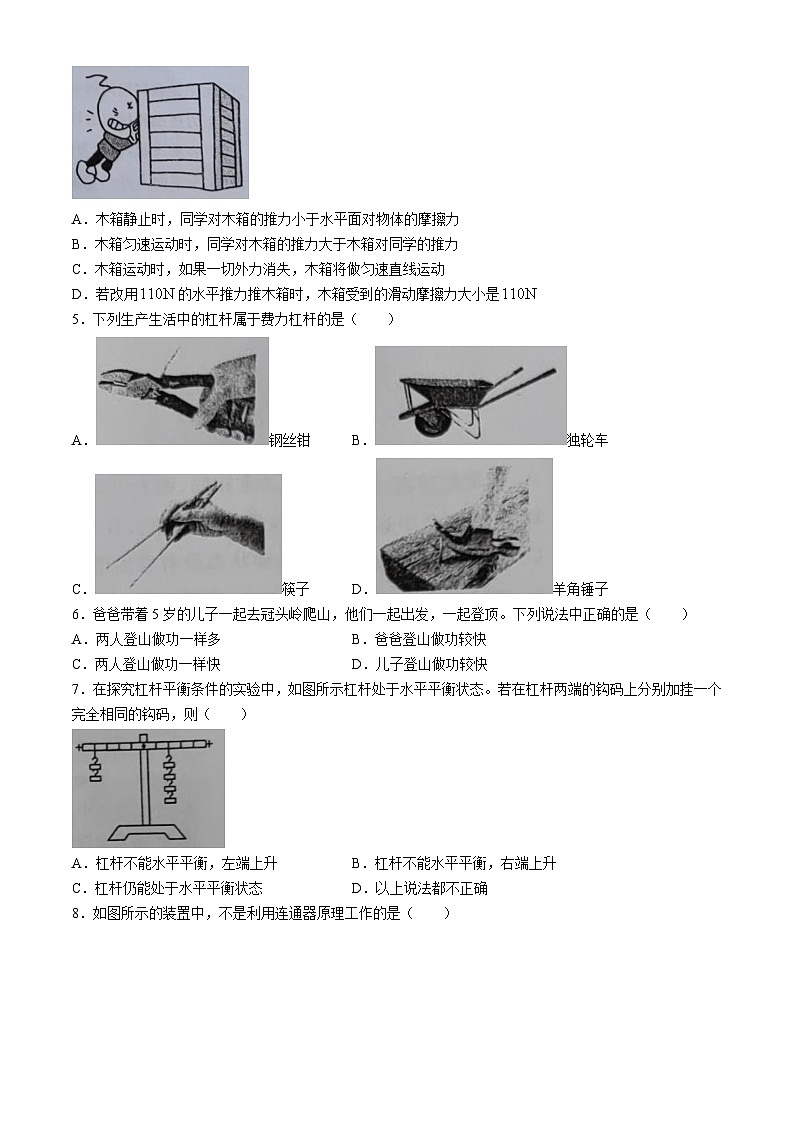 A．木箱静止时，同学对木箱的推力小于水平面对物体的摩擦力

B．木箱匀速运动时，同学对木箱的推力大于木箱对同学的推力

C．木箱运动时，如果一切外力消失，木箱将做匀速直线运动

D．若改用110N的水平推力推木箱时，木箱受到的滑动摩擦力大小是110N

5．下列生产生活中的杠杆属于费力杠杆的是（　　）

A．钢丝钳　　B．独轮车

C．筷子　　D．羊角锤子

6．爸爸带着5岁的儿子一起去冠头岭爬山，他们一起出发，一起登顶。下列说法中正确的是（　　）

A．两人登山做功一样多　　B．爸爸登山做功较快

C．两人登山做功一样快　　D．儿子登山做功较快

7．在探究杠杆平衡条件的实验中，如图所示杠杆处于水平平衡状态。若在杠杆两端的钩码上分别加挂一个完全相同的钩码，则（　　）

A．杠杆不能水平平衡，左端上升　　B．杠杆不能水平平衡，右端上升

C．杠杆仍能处于水平平衡状态　　D．以上说法都不正确

8．如图所示的装置中，不是利用连通器原理工作的是（　　）