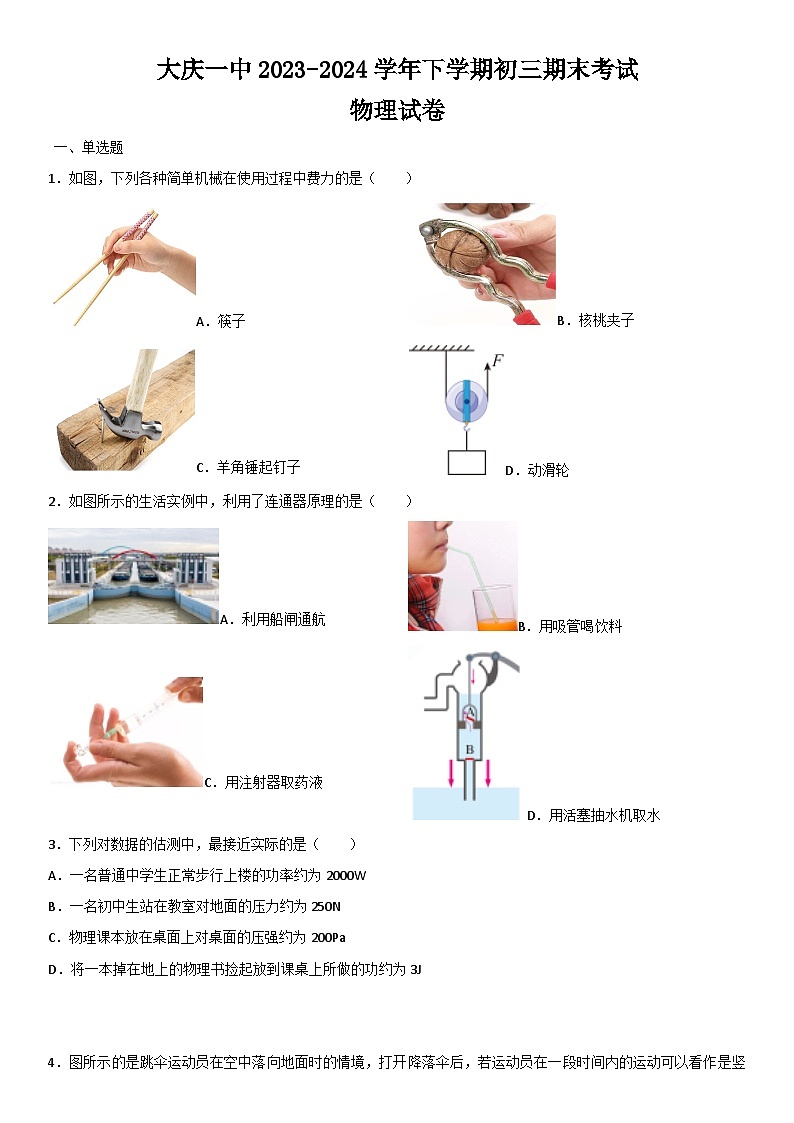 大庆一中 2023-2024 学年下学期初三期末考试
物理试卷

一、单选题

1．如图，下列各种简单机械在使用过程中费力的是（　　）

A．筷子

B．核桃夹子

C．羊角锤起钉子

$F$

D．动滑轮

2．如图所示的生活实例中，利用了连通器原理的是（　　）

A．利用船闸通航

B．用吸管喝饮料

C．用注射器取药液

A

B

D．用活塞抽水机取水

3．下列对数据的估测中，最接近实际的是（　　）

A．一名普通中学生正常步行上楼的功率约为 2000W

B．一名初中生站在教室对地面的压力约为 250N

C．物理课本放在桌面上对桌面的压强约为 200Pa

D．将一本掉在地上的物理书捡起放到课桌上所做的功约为 3J

4．图所示的是跳伞运动员在空中落向地面时的情境，打开降落伞后，若运动员在一段时间内的运动可以看作是竖