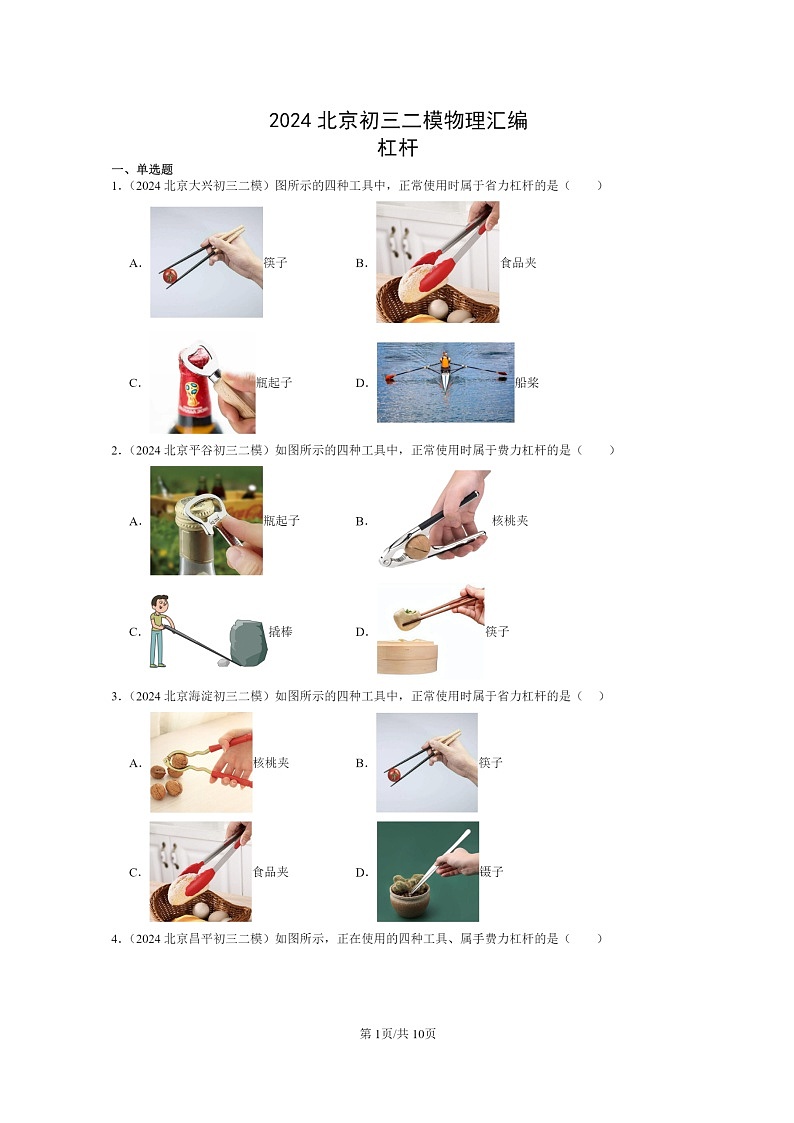 2024 北京初三二模物理汇编
杠杆

一、单选题

1.（2024 北京大兴初三二模）图所示的四种工具中，正常使用时属于省力杠杆的是（　　）

A. 筷子

B. 食品夹

C. 瓶起子

D. 船桨

2.（2024 北京平谷初三二模）如图所示的四种工具中，正常使用时属于费力杠杆的是（　　）

A. 瓶起子

B. 核桃夹

C. 撬棒

D. 筷子

3.（2024 北京海淀初三二模）如图所示的四种工具中，正常使用时属于省力杠杆的是（　）

A. 核桃夹

B. 筷子

C. 食品夹

D. 镊子

4.（2024 北京昌平初三二模）如图所示，正在使用的四种工具、属于费力杠杆的是（　　）

第1页/共10页