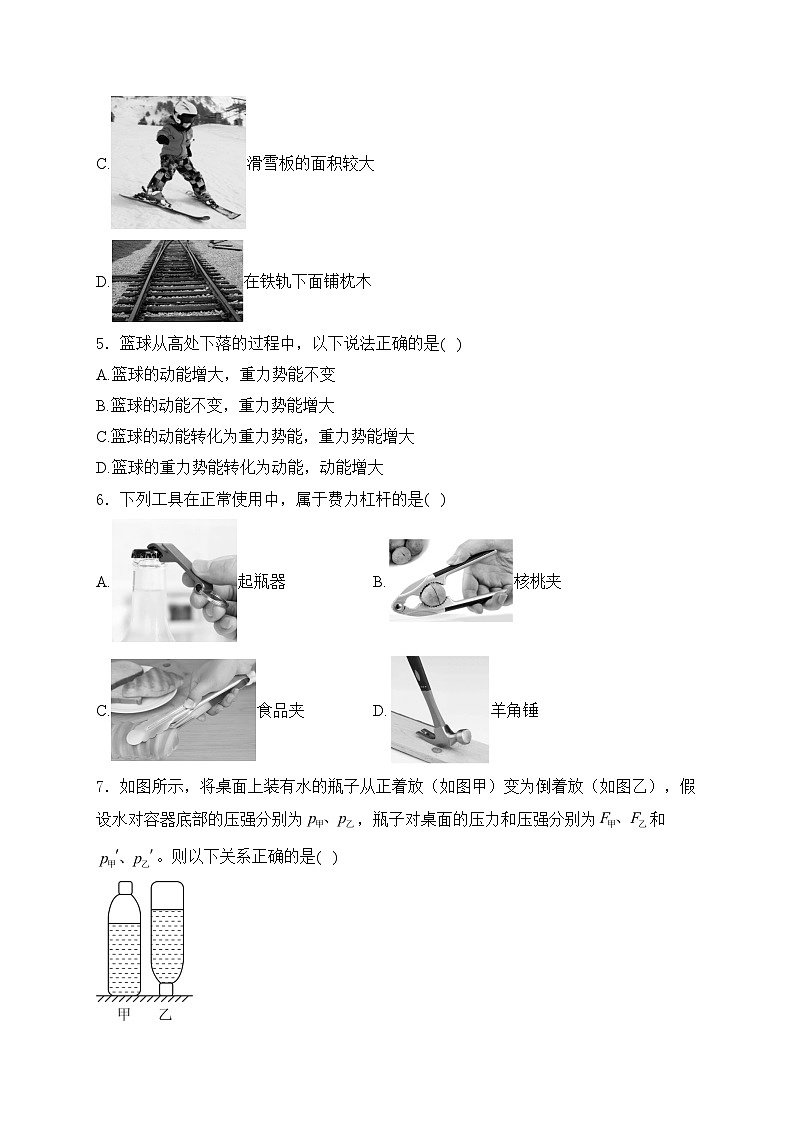 C. 滑雪板的面积较大

D. 在铁轨下面铺枕木

5．篮球从高处下落的过程中，以下说法正确的是( )

A.篮球的动能增大，重力势能不变

B.篮球的动能不变，重力势能增大

C.篮球的动能转化为重力势能，重力势能增大

D.篮球的重力势能转化为动能，动能增大

6．下列工具在正常使用中，属于费力杠杆的是( )

A. 起瓶器

B. 核桃夹

C. 食品夹

D. 羊角锤

7．如图所示，将桌面上装有水的瓶子从正着放（如图甲）变为倒着放（如图乙），假设水对容器底部的压强分别为 $p_{甲}$、$p_{乙}$，瓶子对桌面的压力和压强分别为 $F_{甲}$、$F_{乙}$ 和 $p_{甲}'$、$p_{乙}'$。则以下关系正确的是( )

甲 乙