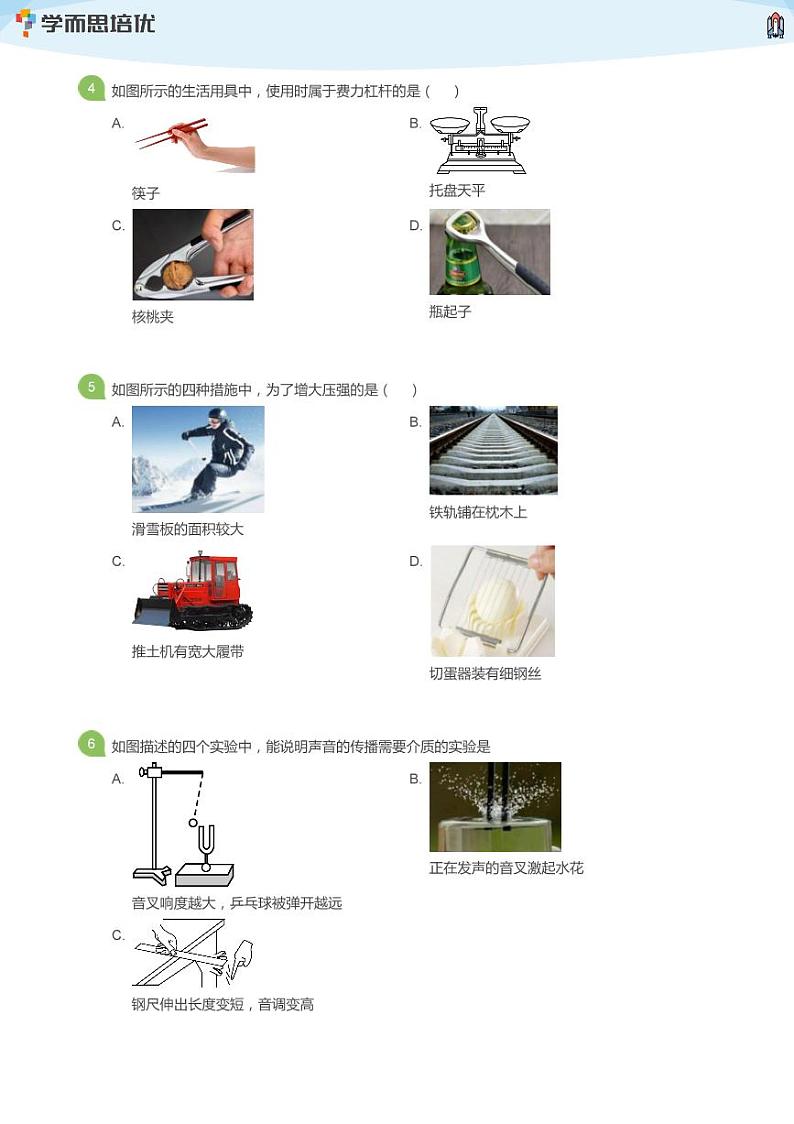 学而思培优

4 如图所示的生活用具中，使用时属于费力杠杆的是（　）

A. 筷子

B. 托盘天平

C. 核桃夹

D. 瓶起子

5 如图所示的四种措施中，为了增大压强的是（　）

A. 滑雪板的面积较大

B. 铁轨铺在枕木上

C. 推土机有宽大履带

D. 切蛋器装有细钢丝

6 如图描述的四个实验中，能说明声音的传播需要介质的实验是

A. 音叉响度越大，乒乓球被弹开越远

B. 正在发声的音叉激起水花

C. 钢尺伸出长度变短，音调变高