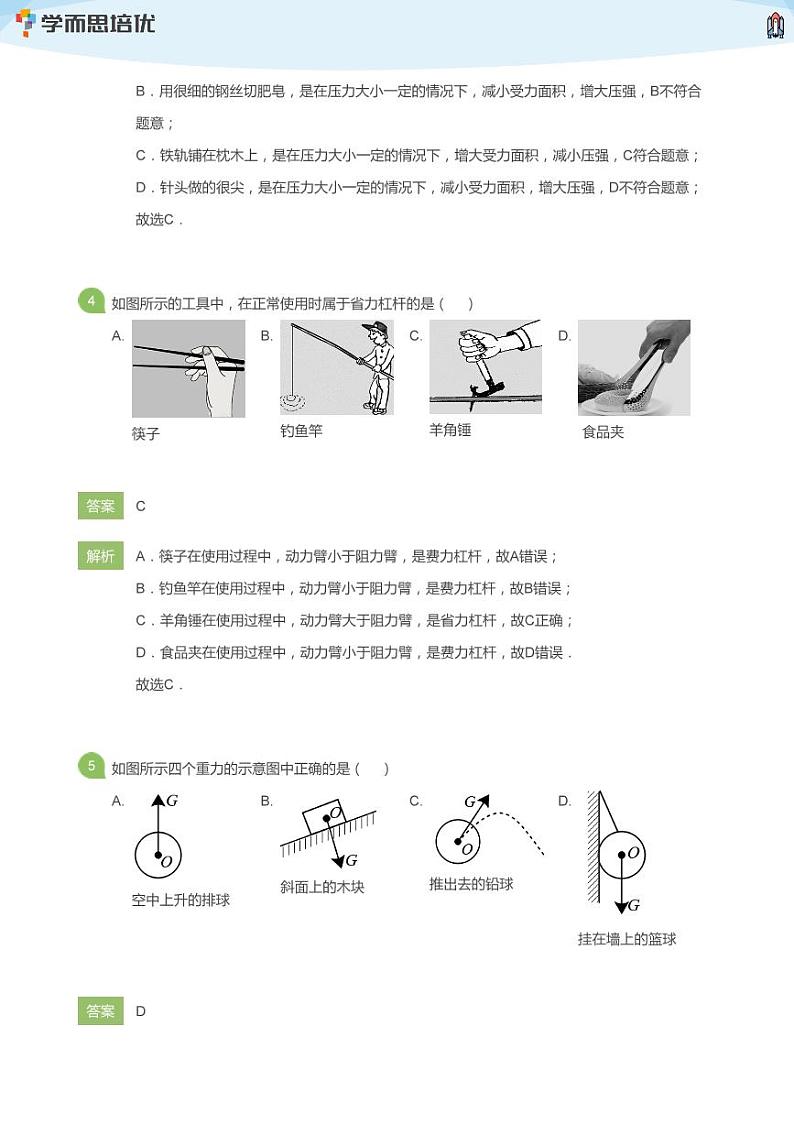 学而思培优

B．用很细的钢丝切肥皂，是在压力大小一定的情况下，减小受力面积，增大压强，B不符合题意；

C．铁轨铺在枕木上，是在压力大小一定的情况下，增大受力面积，减小压强，C符合题意；

D．针头做的很尖，是在压力大小一定的情况下，减小受力面积，增大压强，D不符合题意；

故选C．

4 如图所示的工具中，在正常使用时属于省力杠杆的是（　　）

A. 筷子　B. 钓鱼竿　C. 羊角锤　D. 食品夹

答案 C

解析 A．筷子在使用过程中，动力臂小于阻力臂，是费力杠杆，故A错误；

B．钓鱼竿在使用过程中，动力臂小于阻力臂，是费力杠杆，故B错误；

C．羊角锤在使用过程中，动力臂大于阻力臂，是省力杠杆，故C正确；

D．食品夹在使用过程中，动力臂小于阻力臂，是费力杠杆，故D错误．

故选C．

5 如图所示四个重力的示意图中正确的是（　　）

A. $G$ $O$ 空中上升的排球　B. $O$ $G$ 斜面上的木块　C. $G$ $O$ 推出去的铅球　D. $O$ $G$ 挂在墙上的篮球

答案 D