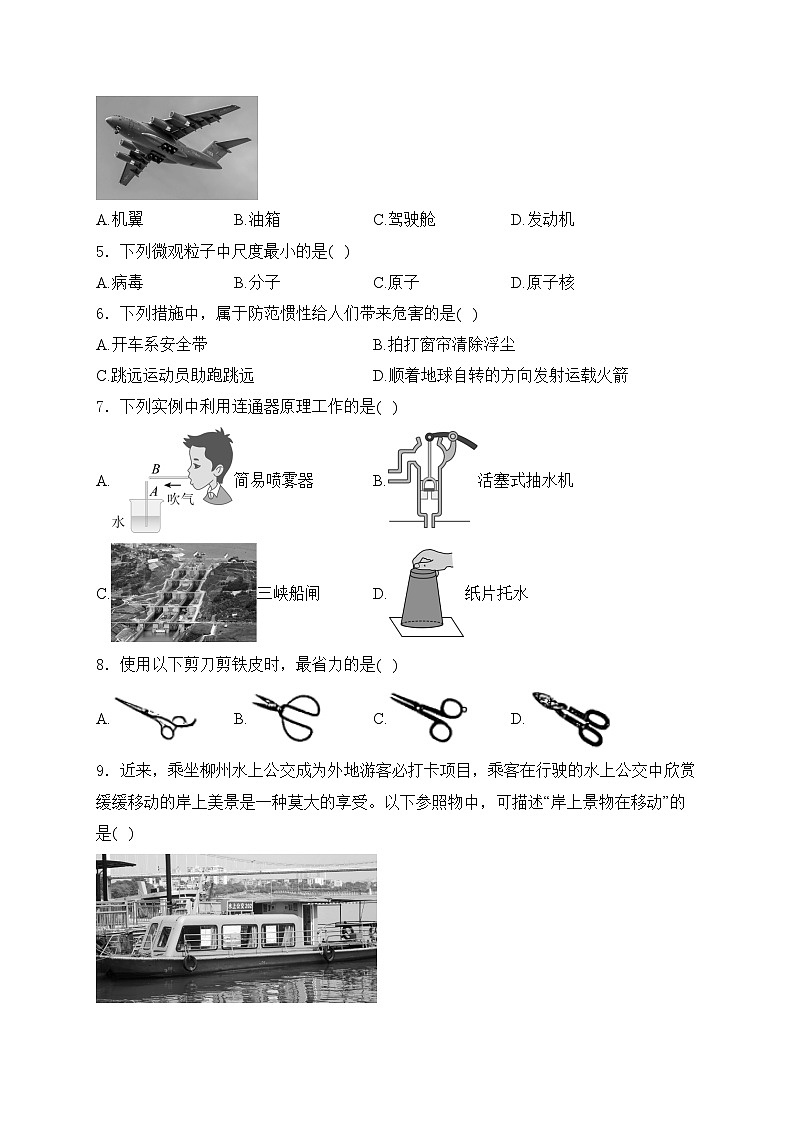 A.机翼　　B.油箱　　C.驾驶舱　　D.发动机

5．下列微观粒子中尺度最小的是( )

A.病毒　　B.分子　　C.原子　　D.原子核

6．下列措施中，属于防范惯性给人们带来危害的是( )

A.开车系安全带　　B.拍打窗帘清除浮尘

C.跳远运动员助跑跳远　　D.顺着地球自转的方向发射运载火箭

7．下列实例中利用连通器原理工作的是( )

A. B A 吹气 水 简易喷雾器　　B. 活塞式抽水机

C. 三峡船闸　　D. 纸片托水

8．使用以下剪刀剪铁皮时，最省力的是( )

A.　　B.　　C.　　D.

9．近来，乘坐柳州水上公交成为外地游客必打卡项目，乘客在行驶的水上公交中欣赏缓缓移动的岸上美景是一种莫大的享受。以下参照物中，可描述“岸上景物在移动”的是( )