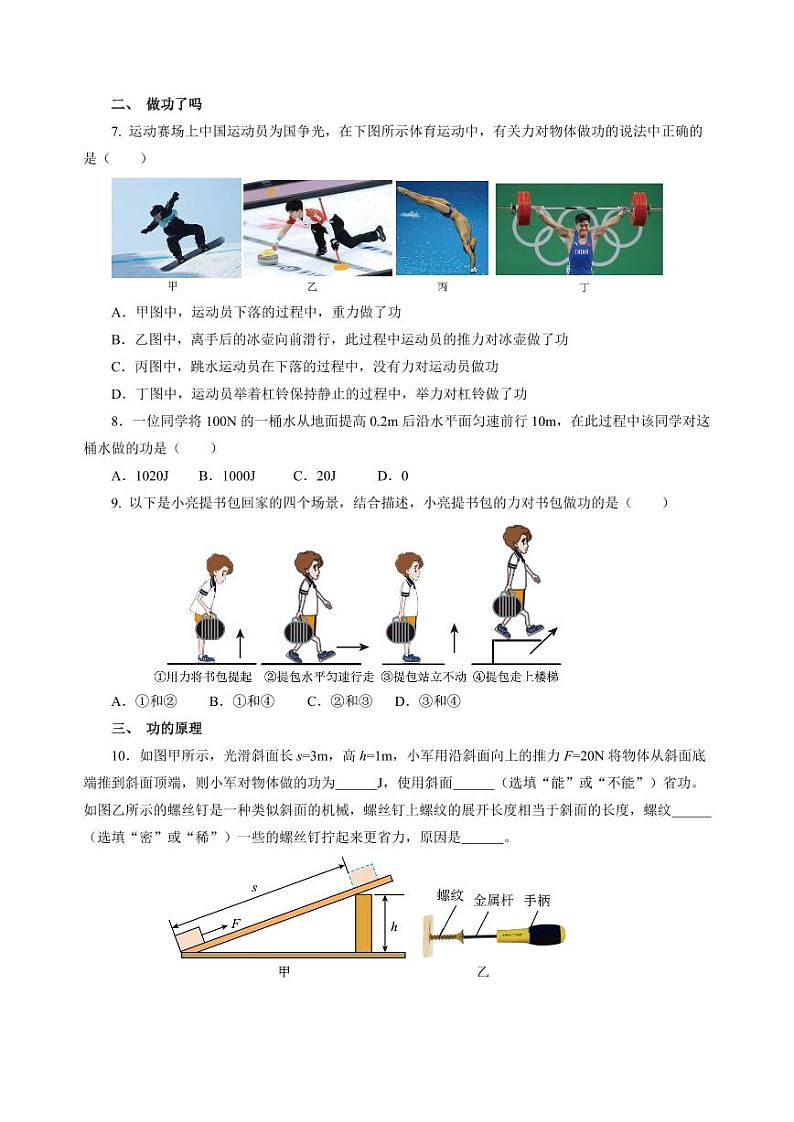 二、 做功了吗

7. 运动赛场上中国运动员为国争光，在下图所示体育运动中，有关力对物体做功的说法中正确的是（　　）

甲　乙　丙　丁

A．甲图中，运动员下落的过程中，重力做了功

B．乙图中，离手后的冰壶向前滑行，此过程中运动员的推力对冰壶做了功

C．丙图中，跳水运动员在下落的过程中，没有力对运动员做功

D．丁图中，运动员举着杠铃保持静止的过程中，举力对杠铃做了功

8．一位同学将 100N 的一桶水从地面提高 0.2m 后沿水平面匀速前行 10m，在此过程中该同学对这桶水做的功是（　　）

A．1020J　B．1000J　C．20J　D．0

9. 以下是小亮提书包回家的四个场景，结合描述，小亮提书包的力对书包做功的是（　　）

①用力将书包提起　②提包水平匀速行走　③提包站立不动　④提包走上楼梯

A．①和②　B．①和④　C．②和③　D．③和④

三、 功的原理

10．如图甲所示，光滑斜面长 $s$=3m，高 $h$=1m，小军用沿斜面向上的推力 $F$=20N 将物体从斜面底端推到斜面顶端，则小军对物体做的功为______J，使用斜面______（选填“能”或“不能”）省功。如图乙所示的螺丝钉是一种类似斜面的机械，螺丝钉上螺纹的展开长度相当于斜面的长度，螺纹______（选填“密”或“稀”）一些的螺丝钉拧起来更省力，原因是______。

$s$　$F$　$h$　甲　螺纹　金属杆　手柄　乙