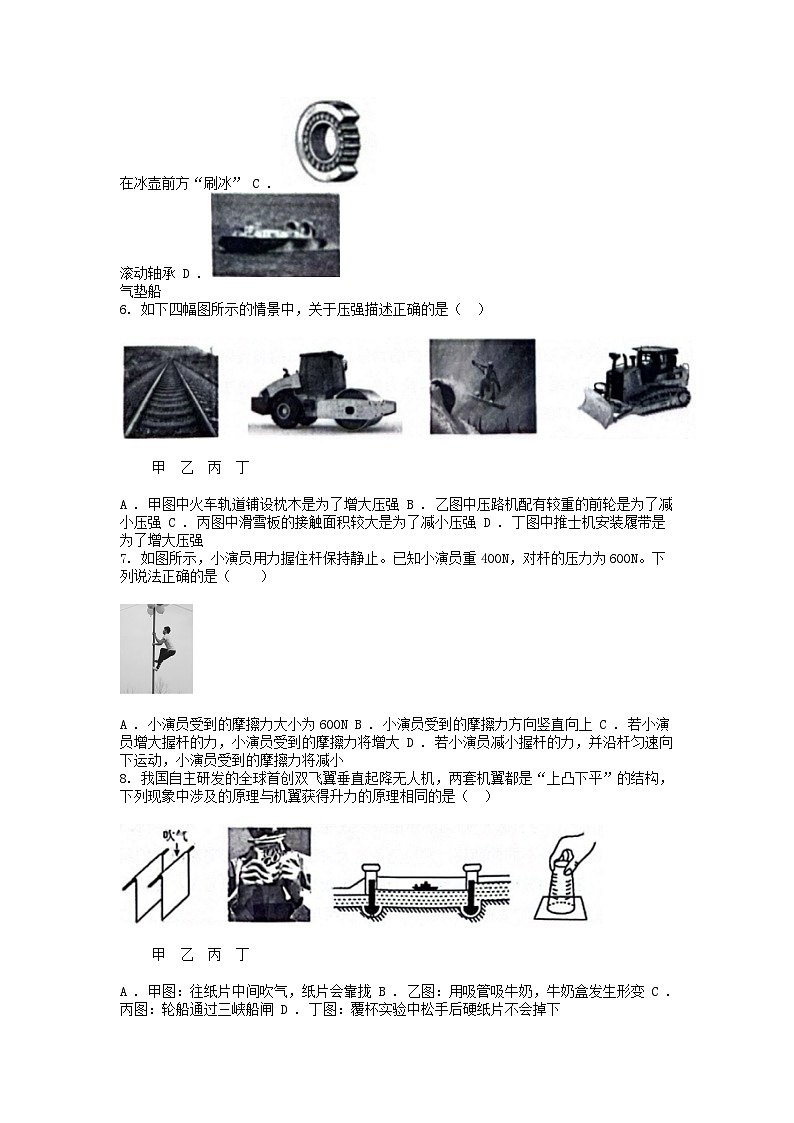 在冰壶前方“刷冰” C．

滚动轴承 D．
气垫船
6. 如下四幅图所示的情景中，关于压强描述正确的是（　）

甲　乙　丙　丁

A．甲图中火车轨道铺设枕木是为了增大压强 B．乙图中压路机配有较重的前轮是为了减小压强 C．丙图中滑雪板的接触面积较大是为了减小压强 D．丁图中推土机安装履带是为了增大压强
7. 如图所示，小演员用力握住杆保持静止。已知小演员重 400N，对杆的压力为 600N。下列说法正确的是（　　）

A．小演员受到的摩擦力大小为 600N B．小演员受到的摩擦力方向竖直向上 C．若小演员增大握杆的力，小演员受到的摩擦力将增大 D．若小演员减小握杆的力，并沿杆匀速向下运动，小演员受到的摩擦力将减小
8. 我国自主研发的全球首创双飞翼垂直起降无人机，两套机翼都是“上凸下平”的结构，下列现象中涉及的原理与机翼获得升力的原理相同的是（　）

吹气

甲　乙　丙　丁

A．甲图：往纸片中间吹气，纸片会靠拢 B．乙图：用吸管吸牛奶，牛奶盒发生形变 C．丙图：轮船通过三峡船闸 D．丁图：覆杯实验中松手后硬纸片不会掉下