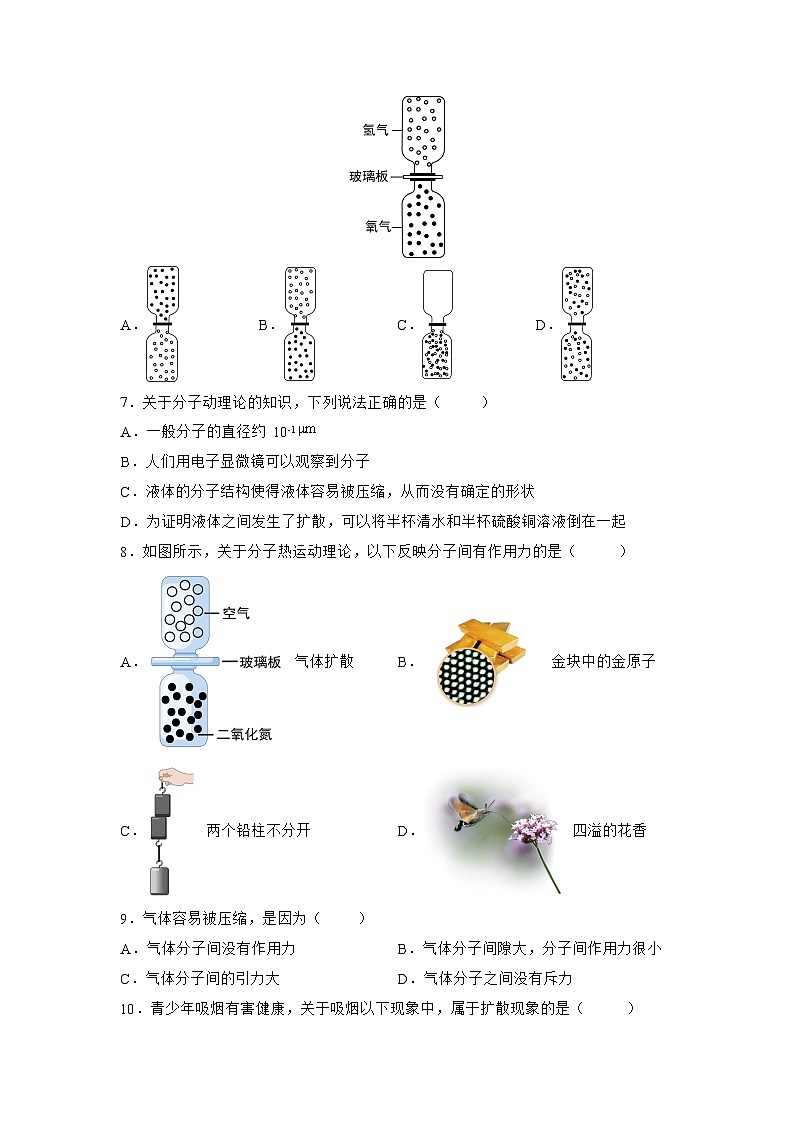 氢气
玻璃板
氧气

A．
B．
C．
D．

7．关于分子动理论的知识，下列说法正确的是（　　）

A．一般分子的直径约 $10^{-1}\mu m$

B．人们用电子显微镜可以观察到分子

C．液体的分子结构使得液体容易被压缩，从而没有确定的形状

D．为证明液体之间发生了扩散，可以将半杯清水和半杯硫酸铜溶液倒在一起

8．如图所示，关于分子热运动理论，以下反映分子间有作用力的是（　　）

A． 空气 玻璃板 二氧化氮 气体扩散

B． 金块中的金原子

C． 两个铅柱不分开

D． 四溢的花香

9．气体容易被压缩，是因为（　　）

A．气体分子间没有作用力

B．气体分子间隙大，分子间作用力很小

C．气体分子间的引力大

D．气体分子之间没有斥力

10．青少年吸烟有害健康，关于吸烟以下现象中，属于扩散现象的是（　　）