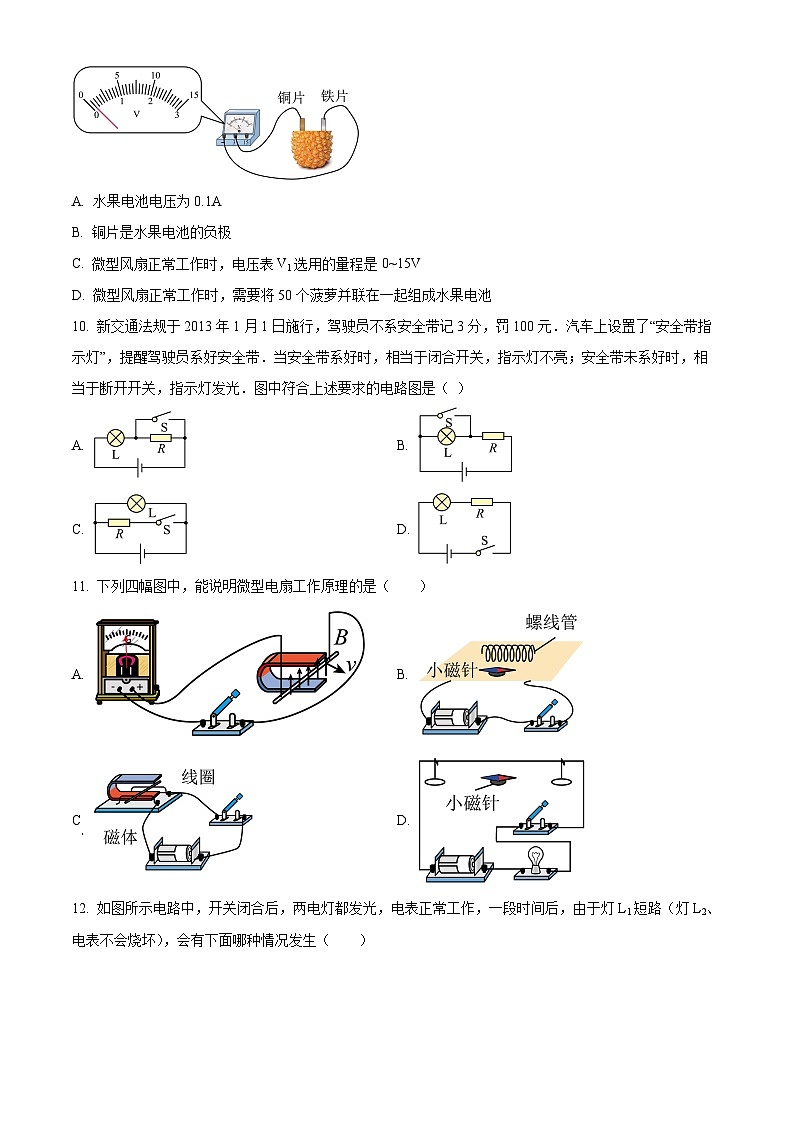 0 5 10 15
0 1 2 3
V
铜片 铁片

A. 水果电池电压为 0.1A

B. 铜片是水果电池的负极

C. 微型风扇正常工作时，电压表 $V_1$ 选用的量程是 0~15V

D. 微型风扇正常工作时，需要将 50 个菠萝并联在一起组成水果电池

10. 新交通法规于 2013 年 1 月 1 日施行，驾驶员不系安全带记 3 分，罚 100 元．汽车上设置了“安全带指示灯”，提醒驾驶员系好安全带．当安全带系好时，相当于闭合开关，指示灯不亮；安全带未系好时，相当于断开开关，指示灯发光．图中符合上述要求的电路图是（ ）

A. S L R

B. S L R

C. L R S

D. L R S

11. 下列四幅图中，能说明微型电扇工作原理的是（　　）

A. G B v

B. 螺线管 小磁针

C. 线圈 磁体

D. 小磁针

12. 如图所示电路中，开关闭合后，两电灯都发光，电表正常工作，一段时间后，由于灯 $L_1$ 短路（灯 $L_2$、电表不会烧坏），会有下面哪种情况发生（　　）