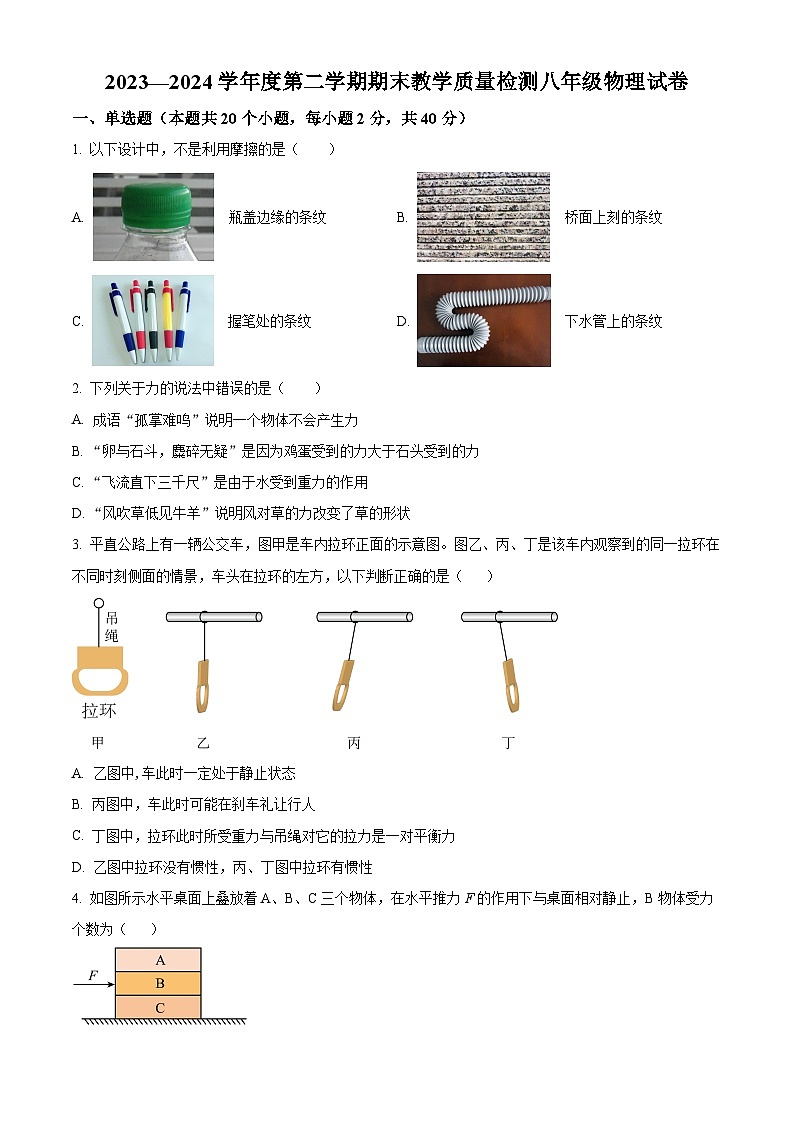 2023—2024 学年度第二学期期末教学质量检测八年级物理试卷

一、单选题（本题共 20 个小题，每小题 2 分，共 40 分）

1. 以下设计中，不是利用摩擦的是（　　）

A. 瓶盖边缘的条纹　　B. 桥面上刻的条纹

C. 握笔处的条纹　　D. 下水管上的条纹

2. 下列关于力的说法中错误的是（　　）

A. 成语“孤掌难鸣”说明一个物体不会产生力

B. “卵与石斗，麋碎无疑”是因为鸡蛋受到的力大于石头受到的力

C. “飞流直下三千尺”是由于水受到重力的作用

D. “风吹草低见牛羊”说明风对草的力改变了草的形状

3. 平直公路上有一辆公交车，图甲是车内拉环正面的示意图。图乙、丙、丁是该车内观察到的同一拉环在不同时刻侧面的情景，车头在拉环的左方，以下判断正确的是（　　）

吊绳

拉环

甲　　乙　　丙　　丁

A. 乙图中，车此时一定处于静止状态

B. 丙图中，车此时可能在刹车礼让行人

C. 丁图中，拉环此时所受重力与吊绳对它的拉力是一对平衡力

D. 乙图中拉环没有惯性，丙、丁图中拉环有惯性

4. 如图所示水平桌面上叠放着 A、B、C 三个物体，在水平推力 $F$ 的作用下与桌面相对静止，B 物体受力个数为（　　）

$F$

A

B

C