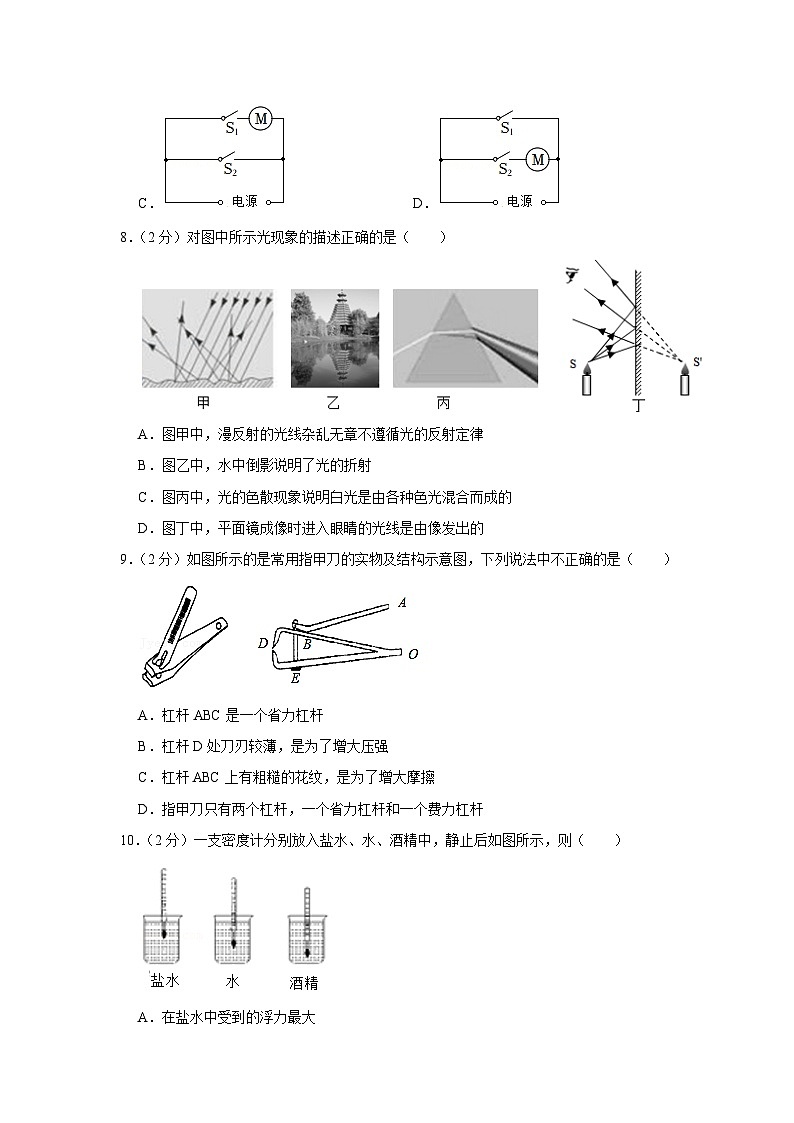 $S_1$ M
$S_2$
C. 电源

$S_1$
$S_2$ M
D. 电源

8.（2分）对图中所示光现象的描述正确的是（　　）

甲　乙　丙　S　S'　丁

A．图甲中，漫反射的光线杂乱无章不遵循光的反射定律

B．图乙中，水中倒影说明了光的折射

C．图丙中，光的色散现象说明白光是由各种色光混合而成的

D．图丁中，平面镜成像时进入眼睛的光线是由像发出的

9.（2分）如图所示的是常用指甲刀的实物及结构示意图，下列说法中不正确的是（　　）

A　D　B　O　E

A．杠杆 ABC 是一个省力杠杆

B．杠杆 D 处刀刃较薄，是为了增大压强

C．杠杆 ABC 上有粗糙的花纹，是为了增大摩擦

D．指甲刀只有两个杠杆，一个省力杠杆和一个费力杠杆

10.（2分）一支密度计分别放入盐水、水、酒精中，静止后如图所示，则（　　）

盐水　水　酒精

A．在盐水中受到的浮力最大