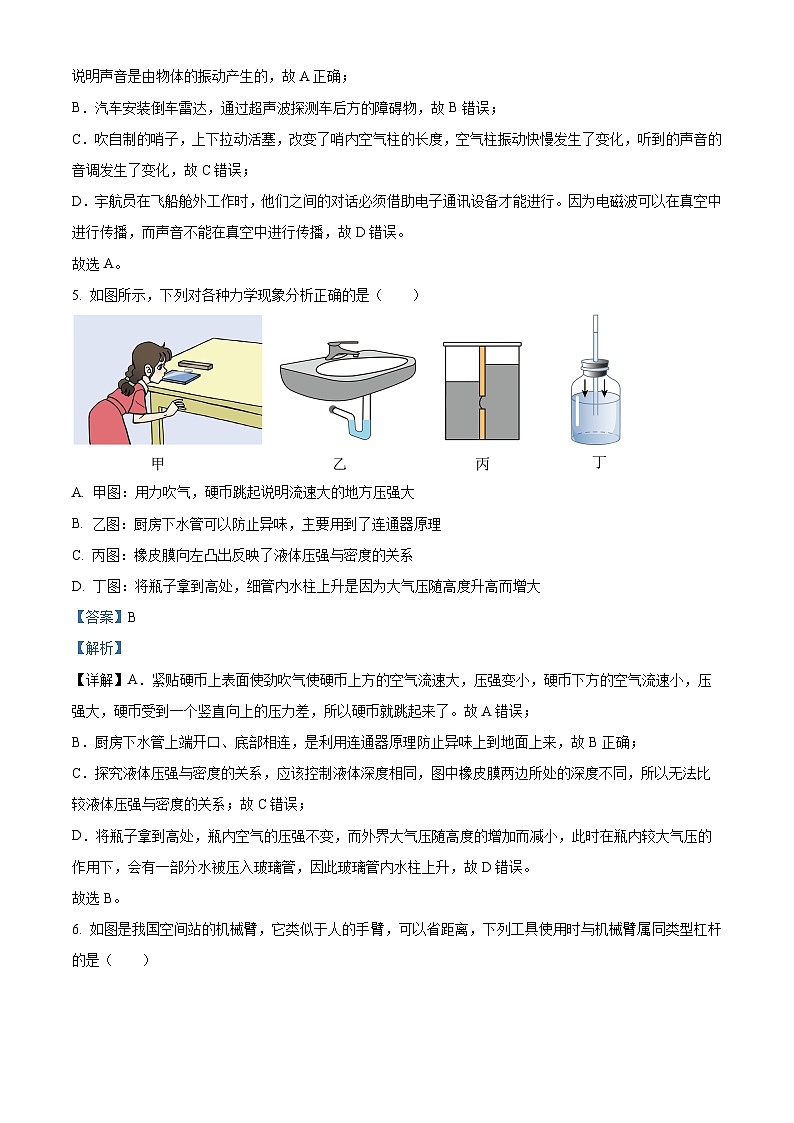 说明声音是由物体的振动产生的，故 A 正确；

B．汽车安装倒车雷达，通过超声波探测车后方的障碍物，故 B 错误；

C．吹自制的哨子，上下拉动活塞，改变了哨内空气柱的长度，空气柱振动快慢发生了变化，听到的声音的音调发生了变化，故 C 错误；

D．宇航员在飞船舱外工作时，他们之间的对话必须借助电子通讯设备才能进行。因为电磁波可以在真空中进行传播，而声音不能在真空中进行传播，故 D 错误。

故选 A。

5. 如图所示，下列对各种力学现象分析正确的是（　　）

甲　　乙　　丙　　丁

A. 甲图：用力吹气，硬币跳起说明流速大的地方压强大

B. 乙图：厨房下水管可以防止异味，主要用到了连通器原理

C. 丙图：橡皮膜向左凸出反映了液体压强与密度的关系

D. 丁图：将瓶子拿到高处，细管内水柱上升是因为大气压随高度升高而增大

【答案】B

【解析】

【详解】A．紧贴硬币上表面使劲吹气使硬币上方的空气流速大，压强变小，硬币下方的空气流速小，压强大，硬币受到一个竖直向上的压力差，所以硬币就跳起来了。故 A 错误；

B．厨房下水管上端开口、底部相连，是利用连通器原理防止异味上到地面上来，故 B 正确；

C．探究液体压强与密度的关系，应该控制液体深度相同，图中橡皮膜两边所处的深度不同，所以无法比较液体压强与密度的关系；故 C 错误；

D．将瓶子拿到高处，瓶内空气的压强不变，而外界大气压随高度的增加而减小，此时在瓶内较大气压的作用下，会有一部分水被压入玻璃管，因此玻璃管内水柱上升，故 D 错误。

故选 B。

6. 如图是我国空间站的机械臂，它类似于人的手臂，可以省距离，下列工具使用时与机械臂属同类型杠杆的是（　　）