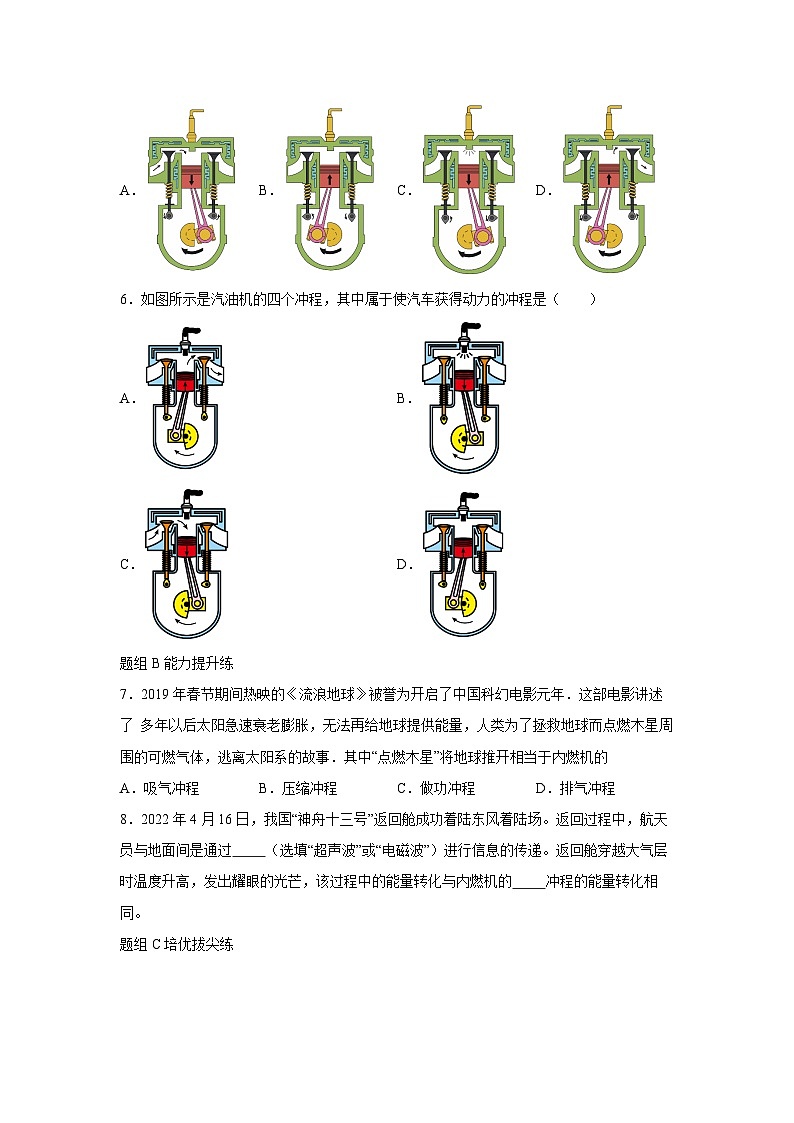 A.　　　　B.　　　　C.　　　　D.

6．如图所示是汽油机的四个冲程，其中属于使汽车获得动力的冲程是（　　）

A.

B.

C.

D.

题组 B 能力提升练

7．2019 年春节期间热映的《流浪地球》被誉为开启了中国科幻电影元年．这部电影讲述了 多年以后太阳急速衰老膨胀，无法再给地球提供能量，人类为了拯救地球而点燃木星周围的可燃气体，逃离太阳系的故事．其中“点燃木星”将地球推开相当于内燃机的

A．吸气冲程　　　B．压缩冲程　　　C．做功冲程　　　D．排气冲程

8．2022 年 4 月 16 日，我国“神舟十三号”返回舱成功着陆东风着陆场。返回过程中，航天员与地面间是通过_____（选填“超声波”或“电磁波”）进行信息的传递。返回舱穿越大气层时温度升高，发出耀眼的光芒，该过程中的能量转化与内燃机的_____冲程的能量转化相同。

题组 C 培优拔尖练