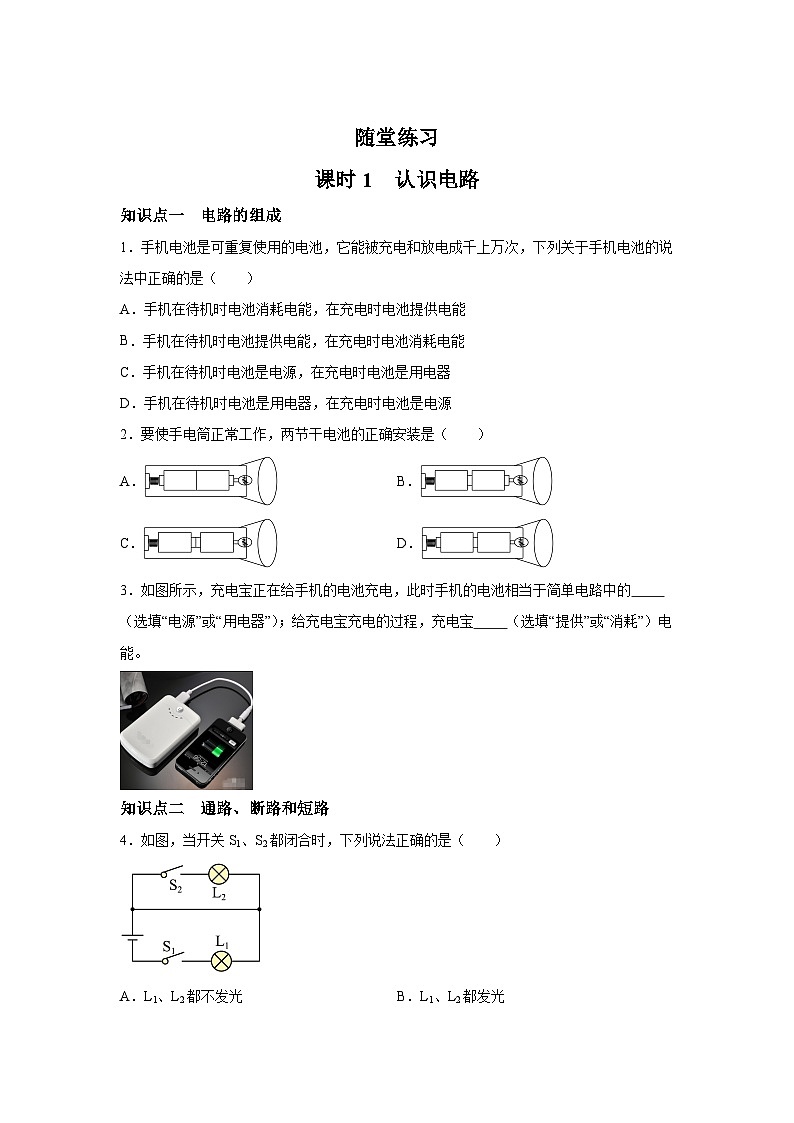 随堂练习

课时 1　认识电路

知识点一　电路的组成

1．手机电池是可重复使用的电池，它能被充电和放电成千上万次，下列关于手机电池的说法中正确的是（　　）

A．手机在待机时电池消耗电能，在充电时电池提供电能

B．手机在待机时电池提供电能，在充电时电池消耗电能

C．手机在待机时电池是电源，在充电时电池是用电器

D．手机在待机时电池是用电器，在充电时电池是电源

2．要使手电筒正常工作，两节干电池的正确安装是（　　）

A．

B．

C．

D．

3．如图所示，充电宝正在给手机的电池充电，此时手机的电池相当于简单电路中的_____（选填“电源”或“用电器”）；给充电宝充电的过程，充电宝_____（选填“提供”或“消耗”）电能。

知识点二　通路、断路和短路

4．如图，当开关 $S_1$、$S_2$都闭合时，下列说法正确的是（　　）

$S_2$ $L_2$ $S_1$ $L_1$

A．$L_1$、$L_2$都不发光

B．$L_1$、$L_2$都发光