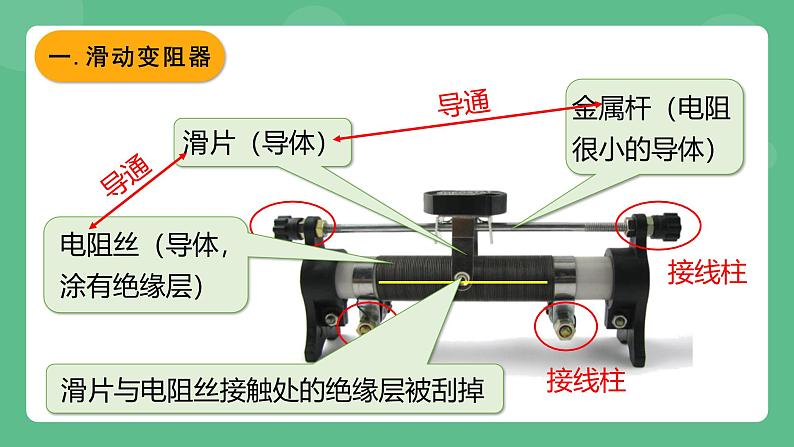 一. 滑动变阻器

导通

金属杆（电阻很小的导体）

滑片（导体）

导通

电阻丝（导体，涂有绝缘层）

接线柱

接线柱

滑片与电阻丝接触处的绝缘层被刮掉