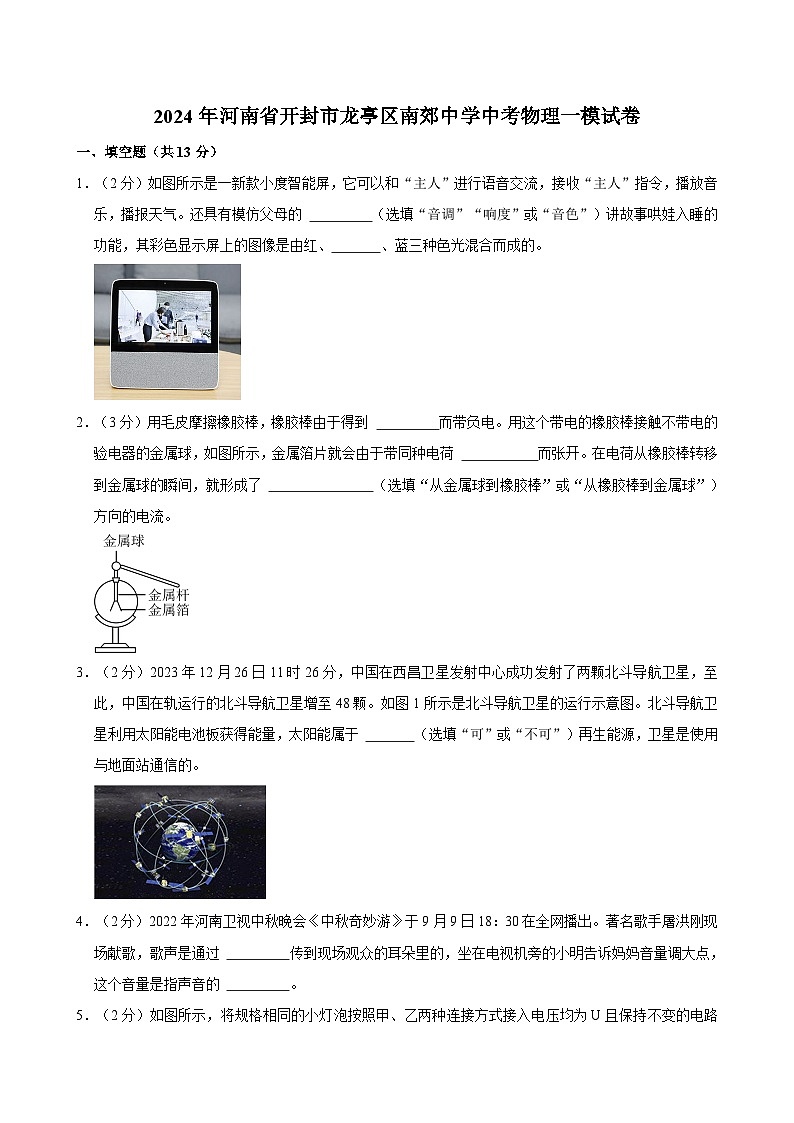 2024年河南省开封市龙亭区南郊中学中考物理一模试卷

一、填空题（共13分）

1．（2分）如图所示是一新款小度智能屏，它可以和“主人”进行语音交流，接收“主人”指令，播放音乐，播报天气。还具有模仿父母的 ________（选填“音调”“响度”或“音色”）讲故事哄娃入睡的功能，其彩色显示屏上的图像是由红、______、蓝三种色光混合而成的。

2．（3分）用毛皮摩擦橡胶棒，橡胶棒由于得到 ________而带负电。用这个带电的橡胶棒接触不带电的验电器的金属球，如图所示，金属箔片就会由于带同种电荷 __________而张开。在电荷从橡胶棒转移到金属球的瞬间，就形成了 ______________（选填“从金属球到橡胶棒”或“从橡胶棒到金属球”）方向的电流。

金属球
金属杆
金属箔

3．（2分）2023年12月26日11时26分，中国在西昌卫星发射中心成功发射了两颗北斗导航卫星，至此，中国在轨运行的北斗导航卫星增至48颗。如图1所示是北斗导航卫星的运行示意图。北斗导航卫星利用太阳能电池板获得能量，太阳能属于 ______（选填“可”或“不可”）再生能源，卫星是使用与地面站通信的。

4．（2分）2022年河南卫视中秋晚会《中秋奇妙游》于9月9日18：30在全网播出。著名歌手屠洪刚现场献歌，歌声是通过 ________传到现场观众的耳朵里的，坐在电视机旁的小明告诉妈妈音量调大点，这个音量是指声音的 ________。

5．（2分）如图所示，将规格相同的小灯泡按照甲、乙两种连接方式接入电压均为U且保持不变的电路