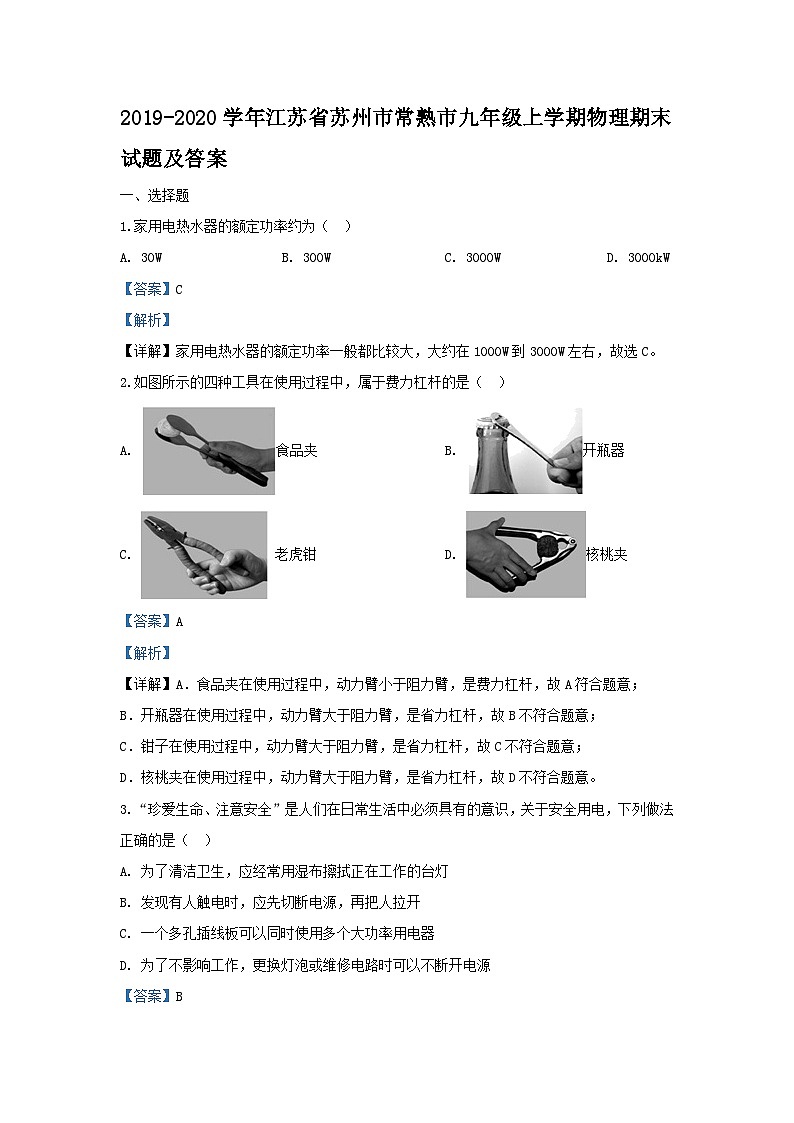 2019-2020 学年江苏省苏州市常熟市九年级上学期物理期末试题及答案

一、选择题

1.家用电热水器的额定功率约为（   ）

A. 30W　　B. 300W　　C. 3000W　　D. 3000kW

【答案】C

【解析】

【详解】家用电热水器的额定功率一般都比较大，大约在 1000W 到 3000W 左右，故选 C。

2.如图所示的四种工具在使用过程中，属于费力杠杆的是（   ）

A. 食品夹　　B. 开瓶器

C. 老虎钳　　D. 核桃夹

【答案】A

【解析】

【详解】A．食品夹在使用过程中，动力臂小于阻力臂，是费力杠杆，故 A 符合题意；

B．开瓶器在使用过程中，动力臂大于阻力臂，是省力杠杆，故 B 不符合题意；

C．钳子在使用过程中，动力臂大于阻力臂，是省力杠杆，故 C 不符合题意；

D．核桃夹在使用过程中，动力臂大于阻力臂，是省力杠杆，故 D 不符合题意。

3. “珍爱生命、注意安全”是人们在日常生活中必须具有的意识，关于安全用电，下列做法正确的是（   ）

A. 为了清洁卫生，应经常用湿布擦拭正在工作的台灯

B. 发现有人触电时，应先切断电源，再把人拉开

C. 一个多孔插线板可以同时使用多个大功率用电器

D. 为了不影响工作，更换灯泡或维修电路时可以不断开电源

【答案】B