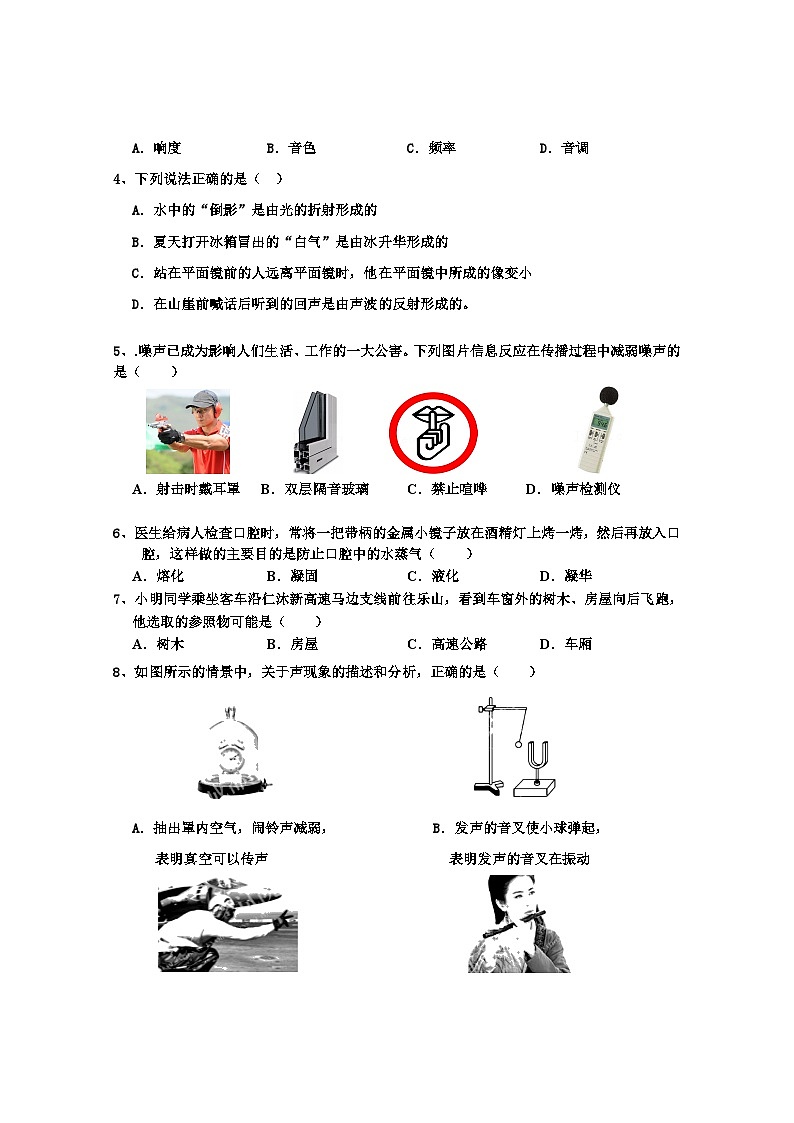 A．响度　　B．音色　　C．频率　　D．音调

4、下列说法正确的是（　）

A．水中的“倒影”是由光的折射形成的

B．夏天打开冰箱冒出的“白气”是由冰升华形成的

C．站在平面镜前的人远离平面镜时，他在平面镜中所成的像变小

D．在山崖前喊话后听到的回声是由声波的反射形成的。

5、.噪声已成为影响人们生活、工作的一大公害。下列图片信息反应在传播过程中减弱噪声的是（　　）

A．射击时戴耳罩　B．双层隔音玻璃　C．禁止喧哗　D．噪声检测仪

6、医生给病人检查口腔时，常将一把带柄的金属小镜子放在酒精灯上烤一烤，然后再放入口腔，这样做的主要目的是防止口腔中的水蒸气（　　）

A．熔化　　B．凝固　　C．液化　　D．凝华

7、小明同学乘坐客车沿仁沐新高速马边支线前往乐山，看到车窗外的树木、房屋向后飞跑，他选取的参照物可能是（　　）

A．树木　　B．房屋　　C．高速公路　　D．车厢

8、如图所示的情景中，关于声现象的描述和分析，正确的是（　　）

A．抽出罩内空气，闹铃声减弱，表明真空可以传声

B．发声的音叉使小球弹起，表明发声的音叉在振动