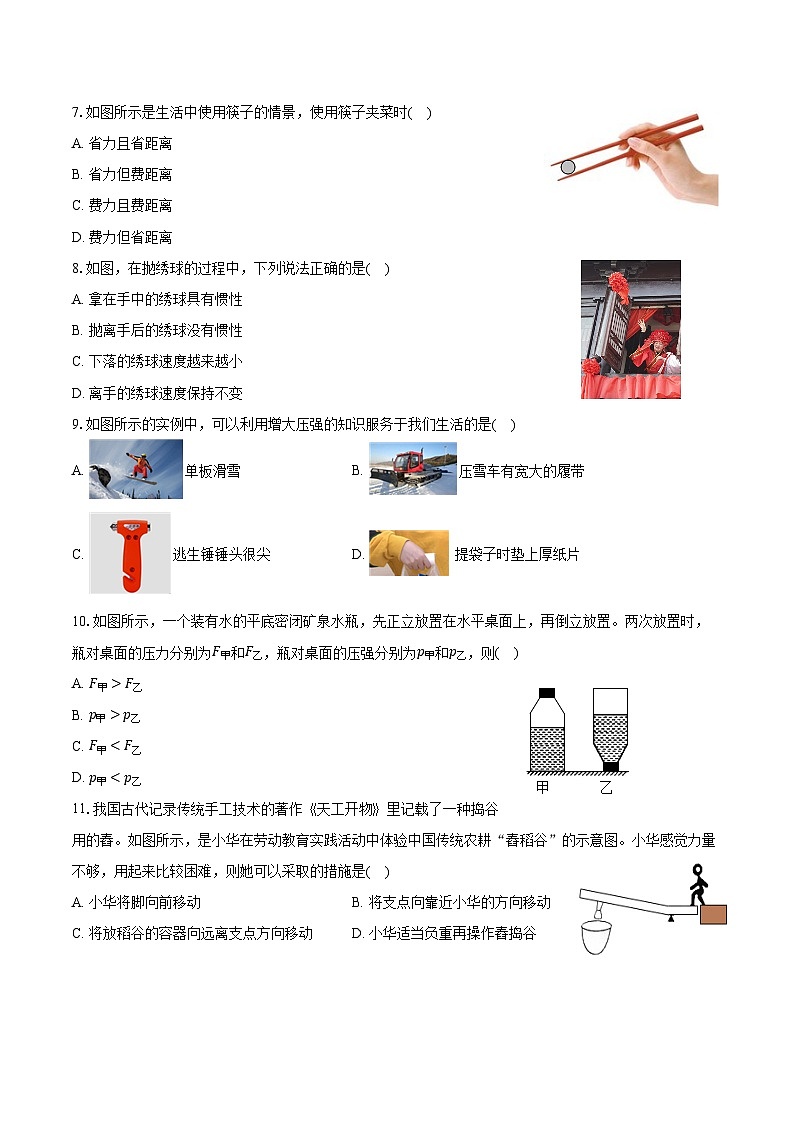 7. 如图所示是生活中使用筷子的情景，使用筷子夹菜时(　)

A. 省力且省距离

B. 省力但费距离

C. 费力且费距离

D. 费力但省距离

8. 如图，在抛绣球的过程中，下列说法正确的是(　)

A. 拿在手中的绣球具有惯性

B. 抛离手后的绣球没有惯性

C. 下落的绣球速度越来越小

D. 离手的绣球速度保持不变

9. 如图所示的实例中，可以利用增大压强的知识服务于我们生活的是(　)

A. 单板滑雪

B. 压雪车有宽大的履带

C. 逃生锤锤头很尖

D. 提袋子时垫上厚纸片

10. 如图所示，一个装有水的平底密闭矿泉水瓶，先正立放置在水平桌面上，再倒立放置。两次放置时，瓶对桌面的压力分别为$F_{甲}$和$F_{乙}$，瓶对桌面的压强分别为$p_{甲}$和$p_{乙}$，则(　)

A. $F_{甲} > F_{乙}$

B. $p_{甲} > p_{乙}$

C. $F_{甲} < F_{乙}$

D. $p_{甲} < p_{乙}$

甲　乙

11. 我国古代记录传统手工技术的著作《天工开物》里记载了一种捣谷用的舂。如图所示，是小华在劳动教育实践活动中体验中国传统农耕“舂稻谷”的示意图。小华感觉力量不够，用起来比较困难，则她可以采取的措施是(　)

A. 小华将脚向前移动

B. 将支点向靠近小华的方向移动

C. 将放稻谷的容器向远离支点方向移动

D. 小华适当负重再操作舂捣谷