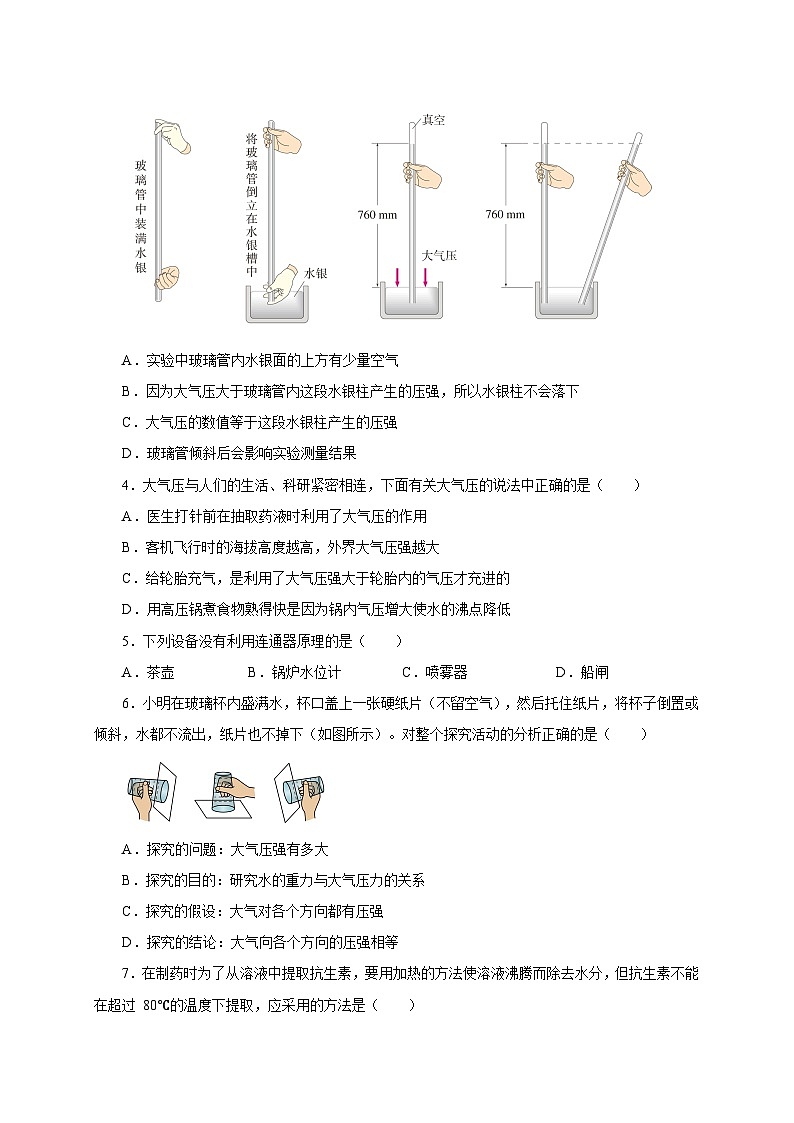 玻璃管中装满水银

将玻璃管倒立在水银槽中

水银

真空

760 mm

大气压

760 mm

A．实验中玻璃管内水银面的上方有少量空气

B．因为大气压大于玻璃管内这段水银柱产生的压强，所以水银柱不会落下

C．大气压的数值等于这段水银柱产生的压强

D．玻璃管倾斜后会影响实验测量结果

4．大气压与人们的生活、科研紧密相连，下面有关大气压的说法中正确的是（　　）

A．医生打针前在抽取药液时利用了大气压的作用

B．客机飞行时的海拔高度越高，外界大气压强越大

C．给轮胎充气，是利用了大气压强大于轮胎内的气压才充进的

D．用高压锅煮食物熟得快是因为锅内气压增大使水的沸点降低

5．下列设备没有利用连通器原理的是（　　）

A．茶壶　　B．锅炉水位计　　C．喷雾器　　D．船闸

6．小明在玻璃杯内盛满水，杯口盖上一张硬纸片（不留空气），然后托住纸片，将杯子倒置或倾斜，水都不流出，纸片也不掉下（如图所示）。对整个探究活动的分析正确的是（　　）

A．探究的问题：大气压强有多大

B．探究的目的：研究水的重力与大气压力的关系

C．探究的假设：大气对各个方向都有压强

D．探究的结论：大气向各个方向的压强相等

7．在制药时为了从溶液中提取抗生素，要用加热的方法使溶液沸腾而除去水分，但抗生素不能在超过 80℃的温度下提取，应采用的方法是（　　）