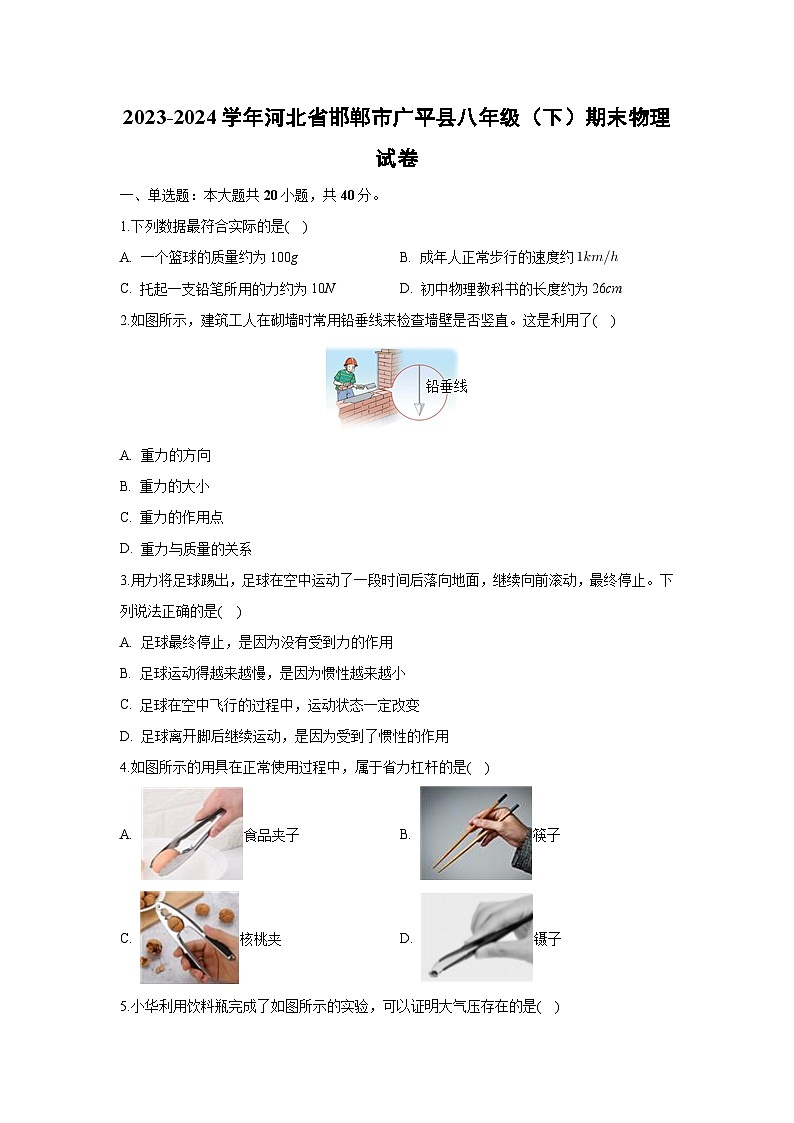 2023-2024 学年河北省邯郸市广平县八年级（下）期末物理试卷

一、单选题：本大题共 20 小题，共 40 分。

1.下列数据最符合实际的是( )

A. 一个篮球的质量约为 $100g$

B. 成年人正常步行的速度约 $1km/h$

C. 托起一支铅笔所用的力约为 $10N$

D. 初中物理教科书的长度约为 $26cm$

2.如图所示，建筑工人在砌墙时常用铅垂线来检查墙壁是否竖直。这是利用了( )

铅垂线

A. 重力的方向

B. 重力的大小

C. 重力的作用点

D. 重力与质量的关系

3.用力将足球踢出，足球在空中运动了一段时间后落向地面，继续向前滚动，最终停止。下列说法正确的是( )

A. 足球最终停止，是因为没有受到力的作用

B. 足球运动得越来越慢，是因为惯性越来越小

C. 足球在空中飞行的过程中，运动状态一定改变

D. 足球离开脚后继续运动，是因为受到了惯性的作用

4.如图所示的用具在正常使用过程中，属于省力杠杆的是( )

A. 食品夹子

B. 筷子

C. 核桃夹

D. 镊子

5.小华利用饮料瓶完成了如图所示的实验，可以证明大气压存在的是( )