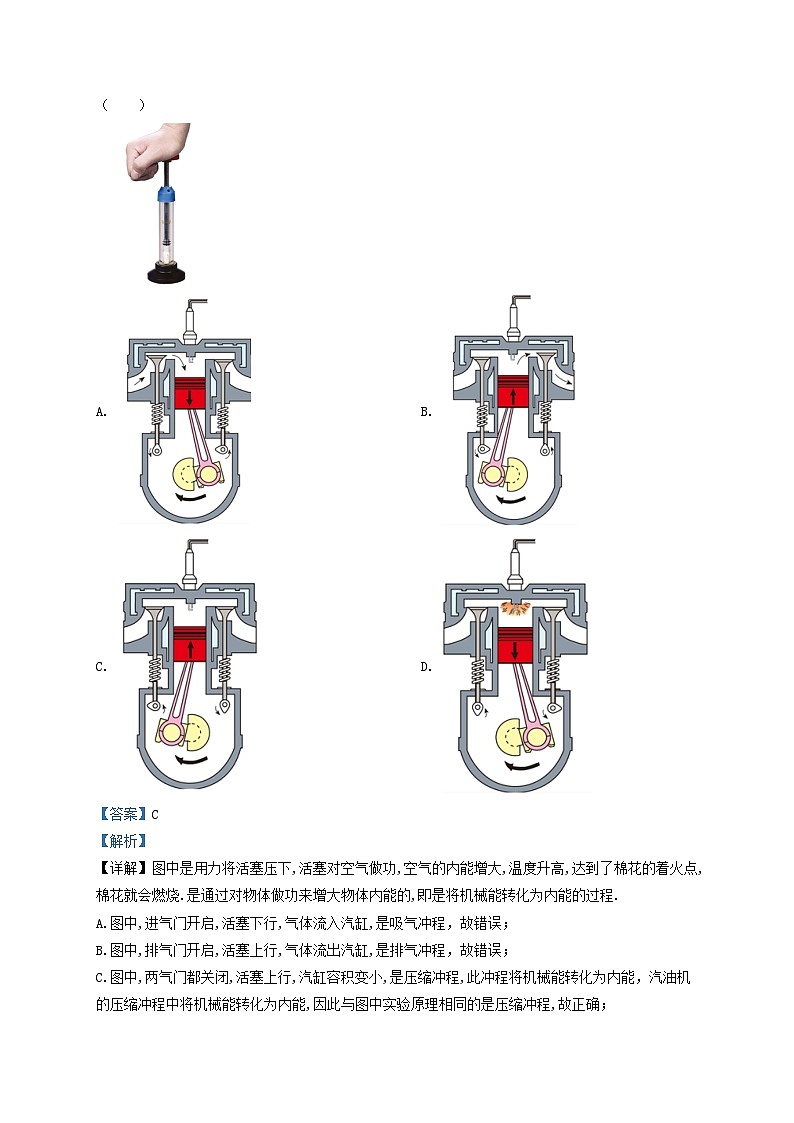 （　　）

A.

B.

C.

D.

【答案】C

【解析】

【详解】图中是用力将活塞压下，活塞对空气做功，空气的内能增大，温度升高，达到了棉花的着火点，棉花就会燃烧．是通过对物体做功来增大物体内能的，即是将机械能转化为内能的过程．

A.图中，进气门开启，活塞下行，气体流入汽缸，是吸气冲程，故错误；

B.图中，排气门开启，活塞上行，气体流出汽缸，是排气冲程，故错误；

C.图中，两气门都关闭，活塞上行，汽缸容积变小，是压缩冲程，此冲程将机械能转化为内能，汽油机的压缩冲程中将机械能转化为内能，因此与图中实验原理相同的是压缩冲程，故正确；