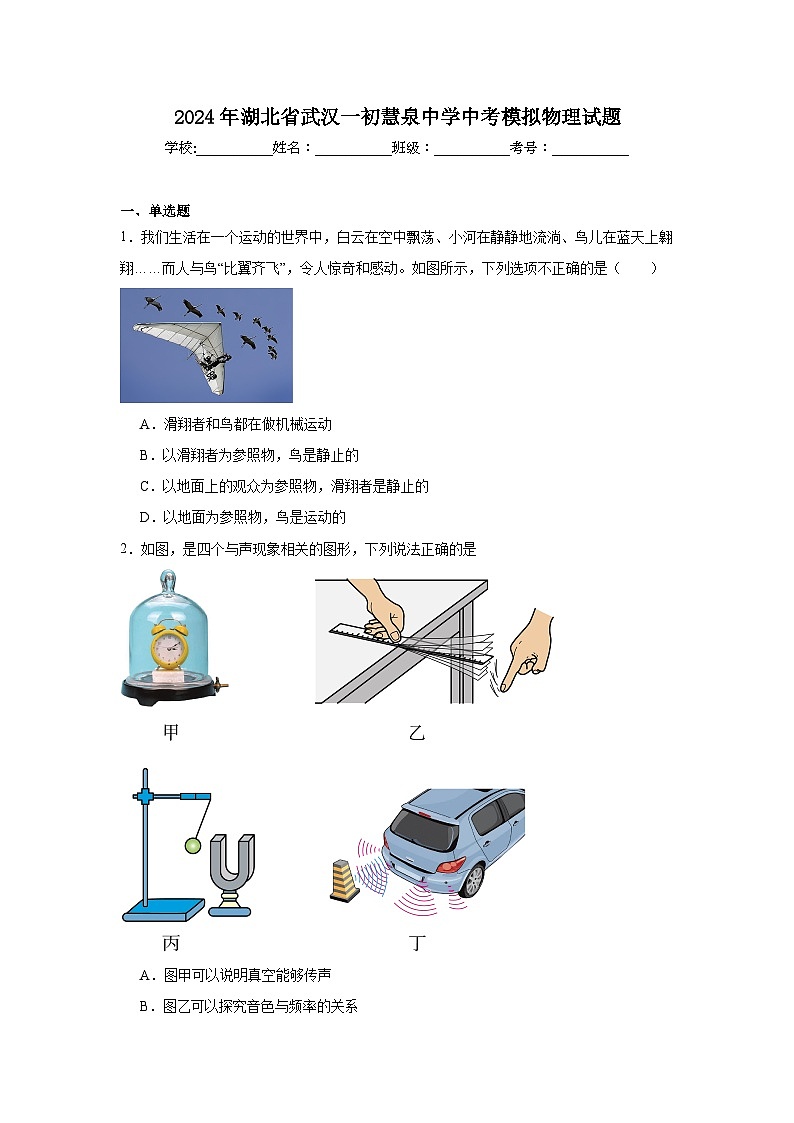 2024年湖北省武汉一初慧泉中学中考模拟物理试题

学校:__________姓名：__________班级：__________考号：__________

一、单选题

1．我们生活在一个运动的世界中，白云在空中飘荡、小河在静静地流淌、鸟儿在蓝天上翱翔……而人与鸟“比翼齐飞”，令人惊奇和感动。如图所示，下列选项不正确的是（　　）

A．滑翔者和鸟都在做机械运动

B．以滑翔者为参照物，鸟是静止的

C．以地面上的观众为参照物，滑翔者是静止的

D．以地面为参照物，鸟是运动的

2．如图，是四个与声现象相关的图形，下列说法正确的是

甲

乙

丙

丁

A．图甲可以说明真空能够传声

B．图乙可以探究音色与频率的关系