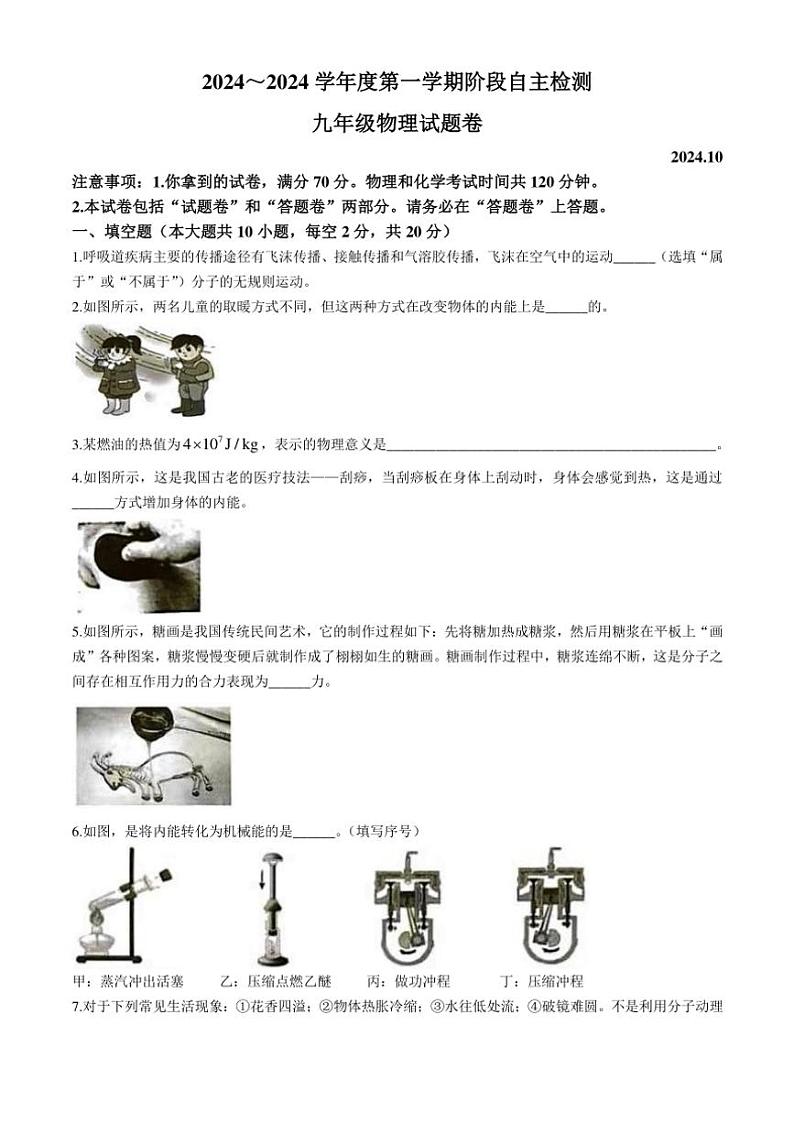 2024～2024 学年度第一学期阶段自主检测

九年级物理试题卷

2024.10

注意事项：1.你拿到的试卷，满分 70 分。物理和化学考试时间共 120 分钟。

2.本试卷包括“试题卷”和“答题卷”两部分。请务必在“答题卷”上答题。

一、填空题（本大题共 10 小题，每空 2 分，共 20 分）

1.呼吸道疾病主要的传播途径有飞沫传播、接触传播和气溶胶传播，飞沫在空气中的运动______（选填“属于”或“不属于”）分子的无规则运动。

2.如图所示，两名儿童的取暖方式不同，但这两种方式在改变物体的内能上是______的。

3.某燃油的热值为$4\times10^7 J/kg$，表示的物理意义是______________________________________________。

4.如图所示，这是我国古老的医疗技法——刮痧，当刮痧板在身体上刮动时，身体会感觉到热，这是通过______方式增加身体的内能。

5.如图所示，糖画是我国传统民间艺术，它的制作过程如下：先将糖加热成糖浆，然后用糖浆在平板上“画成”各种图案，糖浆慢慢变硬后就制作成了栩栩如生的糖画。糖画制作过程中，糖浆连绵不断，这是分子之间存在相互作用力的合力表现为______力。

6.如图，是将内能转化为机械能的是______。（填写序号）

甲：蒸汽冲出活塞　　乙：压缩点燃乙醚　　丙：做功冲程　　丁：压缩冲程

7.对于下列常见生活现象：①花香四溢；②物体热胀冷缩；③水往低处流；④破镜难圆。不是利用分子动理