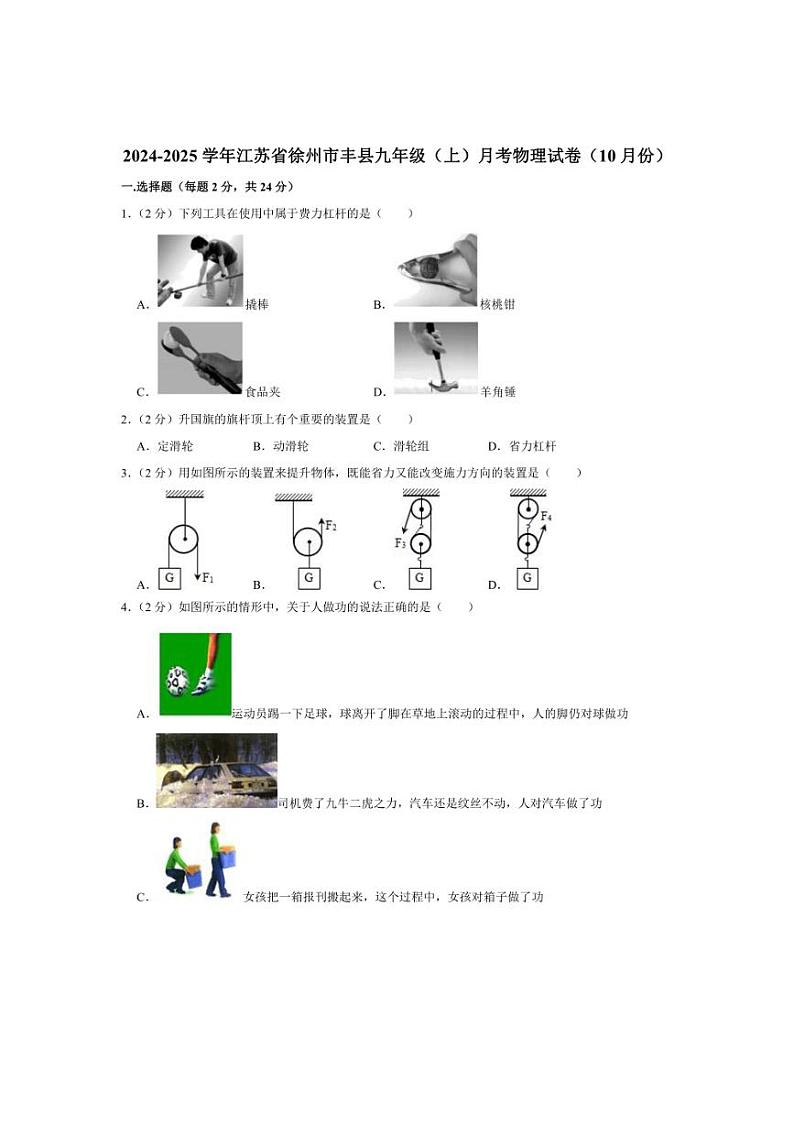 2024-2025 学年江苏省徐州市丰县九年级（上）月考物理试卷（10 月份）

一.选择题（每题 2 分，共 24 分）

1.（2 分）下列工具在使用中属于费力杠杆的是（　　）

A. 撬棒　　B. 核桃钳

C. 食品夹　　D. 羊角锤

2.（2 分）升国旗的旗杆顶上有个重要的装置是（　　）

A．定滑轮　　B．动滑轮　　C．滑轮组　　D．省力杠杆

3.（2 分）用如图所示的装置来提升物体，既能省力又能改变施力方向的装置是（　　）

A. G $F_1$　　B. $F_2$ G　　C. $F_3$ G　　D. $F_4$ G

4.（2 分）如图所示的情形中，关于人做功的说法正确的是（　　）

A. 运动员踢一下足球，球离开了脚在草地上滚动的过程中，人的脚仍对球做功

B. 司机费了九牛二虎之力，汽车还是纹丝不动，人对汽车做了功

C. 女孩把一箱报刊搬起来，这个过程中，女孩对箱子做了功