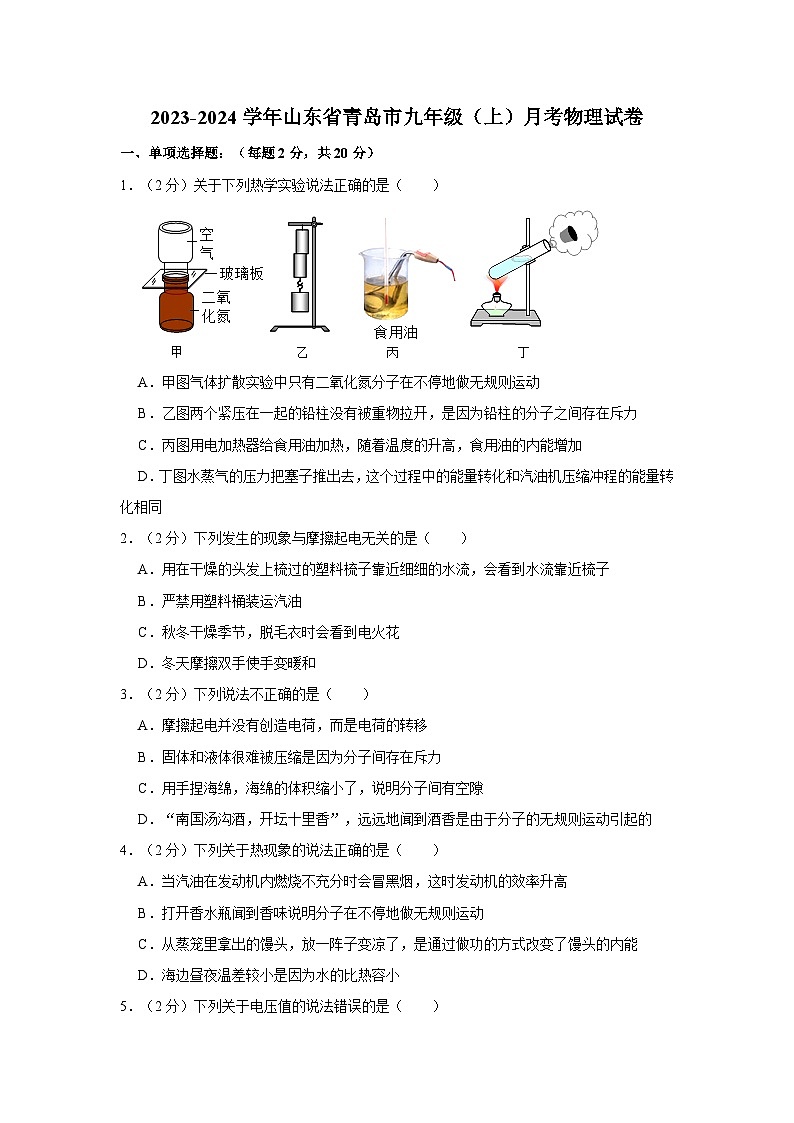 2023-2024 学年山东省青岛市九年级（上）月考物理试卷

一、单项选择题：（每题 2 分，共 20 分）

1．（2 分）关于下列热学实验说法正确的是（　　）

空气

玻璃板

二氧化氮

甲

乙

食用油

丙

丁

A．甲图气体扩散实验中只有二氧化氮分子在不停地做无规则运动

B．乙图两个紧压在一起的铅柱没有被重物拉开，是因为铅柱的分子之间存在斥力

C．丙图用电加热器给食用油加热，随着温度的升高，食用油的内能增加

D．丁图水蒸气的压力把塞子推出去，这个过程中的能量转化和汽油机压缩冲程的能量转化相同

2．（2 分）下列发生的现象与摩擦起电无关的是（　　）

A．用在干燥的头发上梳过的塑料梳子靠近细细的水流，会看到水流靠近梳子

B．严禁用塑料桶装运汽油

C．秋冬干燥季节，脱毛衣时会看到电火花

D．冬天摩擦双手使手变暖和

3．（2 分）下列说法不正确的是（　　）

A．摩擦起电并没有创造电荷，而是电荷的转移

B．固体和液体很难被压缩是因为分子间存在斥力

C．用手捏海绵，海绵的体积缩小了，说明分子间有空隙

D．“南国汤沟酒，开坛十里香”，远远地闻到酒香是由于分子的无规则运动引起的

4．（2 分）下列关于热现象的说法正确的是（　　）

A．当汽油在发动机内燃烧不充分时会冒黑烟，这时发动机的效率升高

B．打开香水瓶闻到香味说明分子在不停地做无规则运动

C．从蒸笼里拿出的馒头，放一阵子变凉了，是通过做功的方式改变了馒头的内能

D．海边昼夜温差较小是因为水的比热容小

5．（2 分）下列关于电压值的说法错误的是（　　）