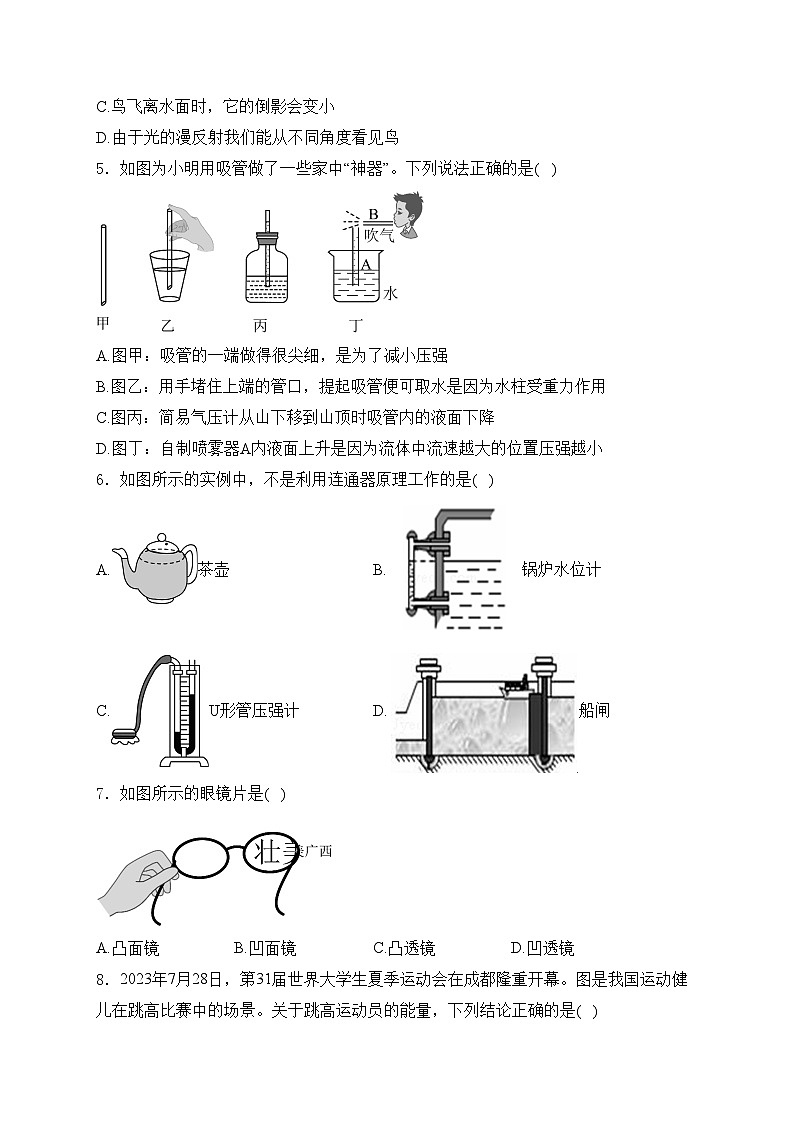 C.鸟飞离水面时，它的倒影会变小

D.由于光的漫反射我们能从不同角度看见鸟

5．如图为小明用吸管做了一些家中“神器”。下列说法正确的是( )

B
吹气
A
水
甲 乙 丙 丁

A.图甲：吸管的一端做得很尖细，是为了减小压强

B.图乙：用手堵住上端的管口，提起吸管便可取水是因为水柱受重力作用

C.图丙：简易气压计从山下移到山顶时吸管内的液面下降

D.图丁：自制喷雾器A内液面上升是因为流体中流速越大的位置压强越小

6．如图所示的实例中，不是利用连通器原理工作的是( )

A. 茶壶

B. 锅炉水位计

C. U形管压强计

D. 船闸

7．如图所示的眼镜片是( )

壮美广西

A.凸面镜 B.凹面镜 C.凸透镜 D.凹透镜

8．2023年7月28日，第31届世界大学生夏季运动会在成都隆重开幕。图是我国运动健儿在跳高比赛中的场景。关于跳高运动员的能量，下列结论正确的是( )