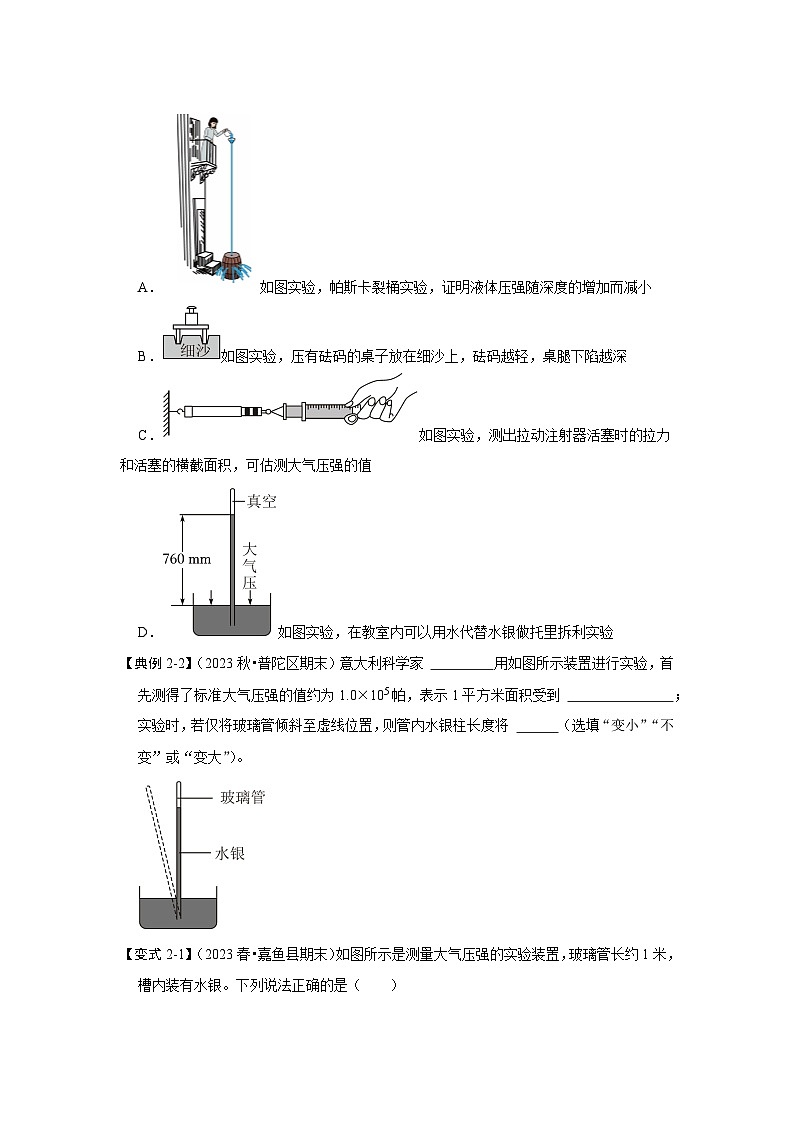 A. 如图实验，帕斯卡裂桶实验，证明液体压强随深度的增加而减小

细沙

B. 如图实验，压有砝码的桌子放在细沙上，砝码越轻，桌腿下陷越深

C. 如图实验，测出拉动注射器活塞时的拉力和活塞的横截面积，可估测大气压强的值

真空

760 mm

大气压

D. 如图实验，在教室内可以用水代替水银做托里拆利实验

【典例 2-2】（2023 秋•普陀区期末）意大利科学家 ________用如图所示装置进行实验，首先测得了标准大气压强的值约为 $1.0\times10^5$帕，表示 1 平方米面积受到 ______________；实验时，若仅将玻璃管倾斜至虚线位置，则管内水银柱长度将 ______（选填“变小”“不变”或“变大”）。

玻璃管

水银

【变式 2-1】（2023 春•嘉鱼县期末）如图所示是测量大气压强的实验装置，玻璃管长约 1 米，槽内装有水银。下列说法正确的是（　　）