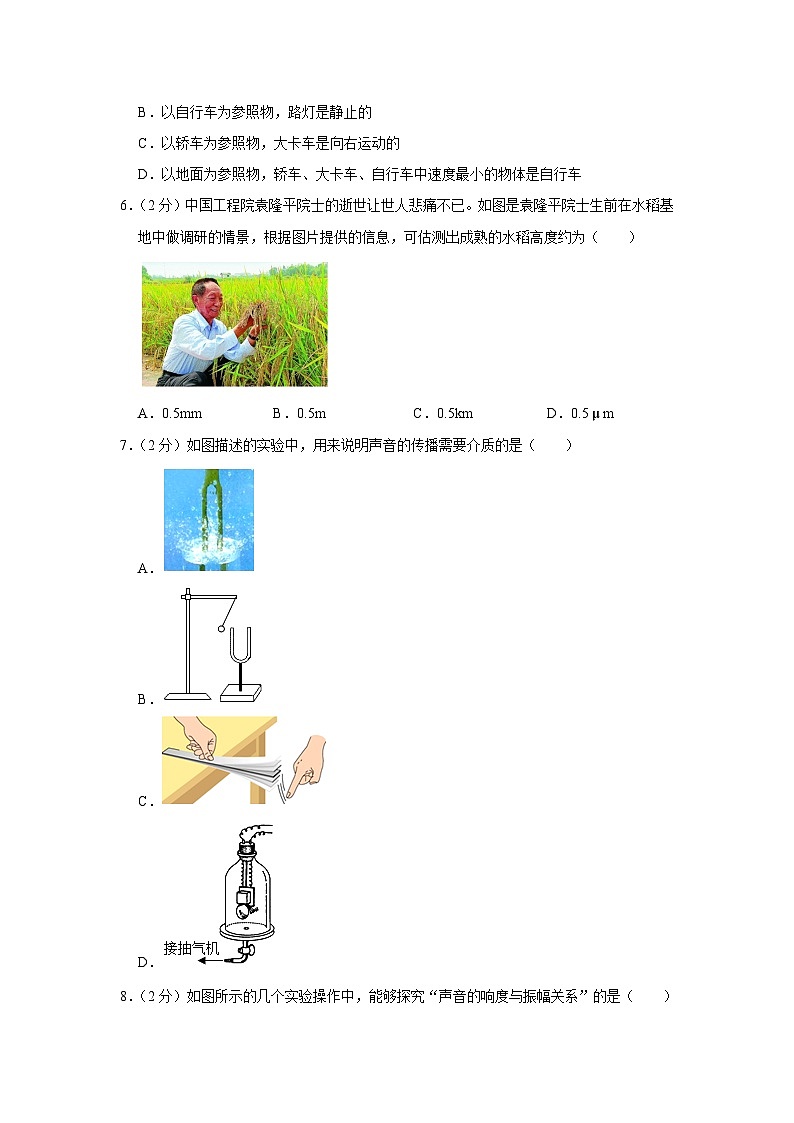 B．以自行车为参照物，路灯是静止的

C．以轿车为参照物，大卡车是向右运动的

D．以地面为参照物，轿车、大卡车、自行车中速度最小的物体是自行车

6．（2分）中国工程院袁隆平院士的逝世让世人悲痛不已。如图是袁隆平院士生前在水稻基地中做调研的情景，根据图片提供的信息，可估测出成熟的水稻高度约为（　　）

A．0.5mm　　B．0.5m　　C．0.5km　　D．0.5μm

7．（2分）如图描述的实验中，用来说明声音的传播需要介质的是（　　）

A．

B．

C．

接抽气机
D．

8．（2分）如图所示的几个实验操作中，能够探究“声音的响度与振幅关系”的是（　　）