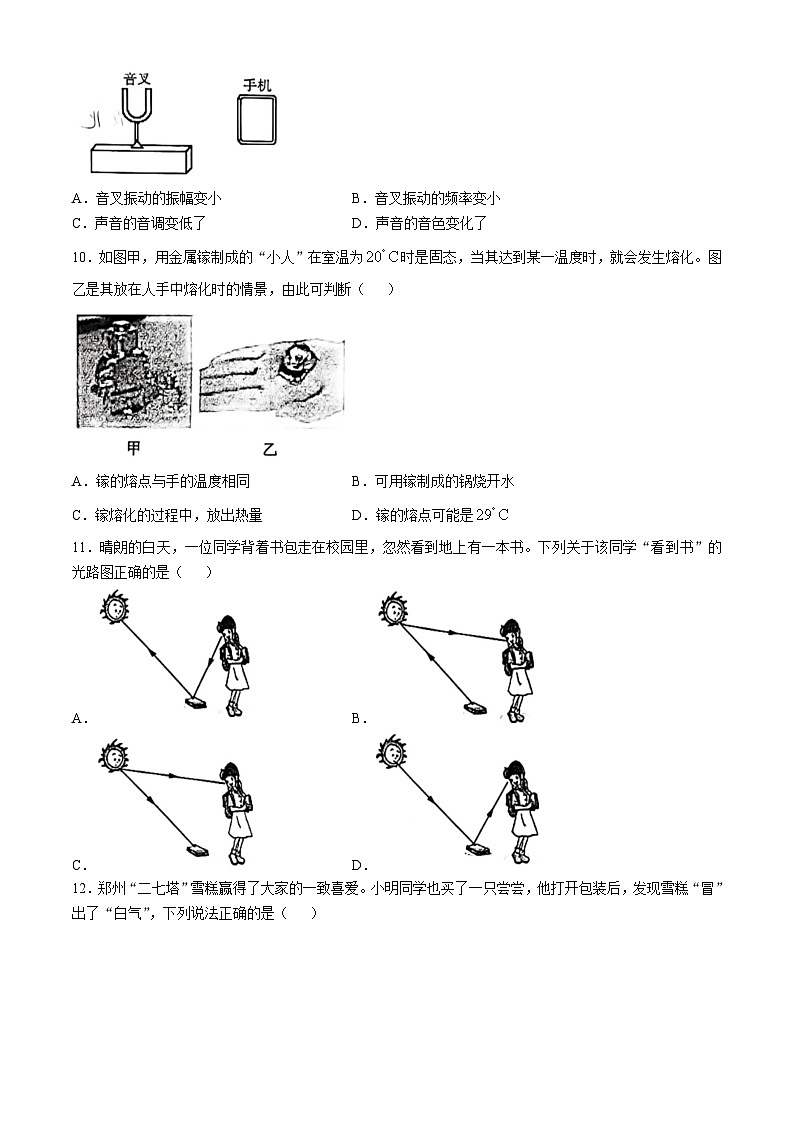 音叉

手机

A．音叉振动的振幅变小

B．音叉振动的频率变小

C．声音的音调变低了

D．声音的音色变化了

10．如图甲，用金属镓制成的“小人”在室温为$20^{\circ}C$时是固态，当其达到某一温度时，就会发生熔化。图乙是其放在人手中熔化时的情景，由此可判断（　　）

甲

乙

A．镓的熔点与手的温度相同

B．可用镓制成的锅烧开水

C．镓熔化的过程中，放出热量

D．镓的熔点可能是$29^{\circ}C$

11．晴朗的白天，一位同学背着书包走在校园里，忽然看到地上有一本书。下列关于该同学“看到书”的光路图正确的是（　　）

A．

B．

C．

D．

12．郑州“二七塔”雪糕赢得了大家的一致喜爱。小明同学也买了一只尝尝，他打开包装后，发现雪糕“冒”出了“白气”，下列说法正确的是（　　）