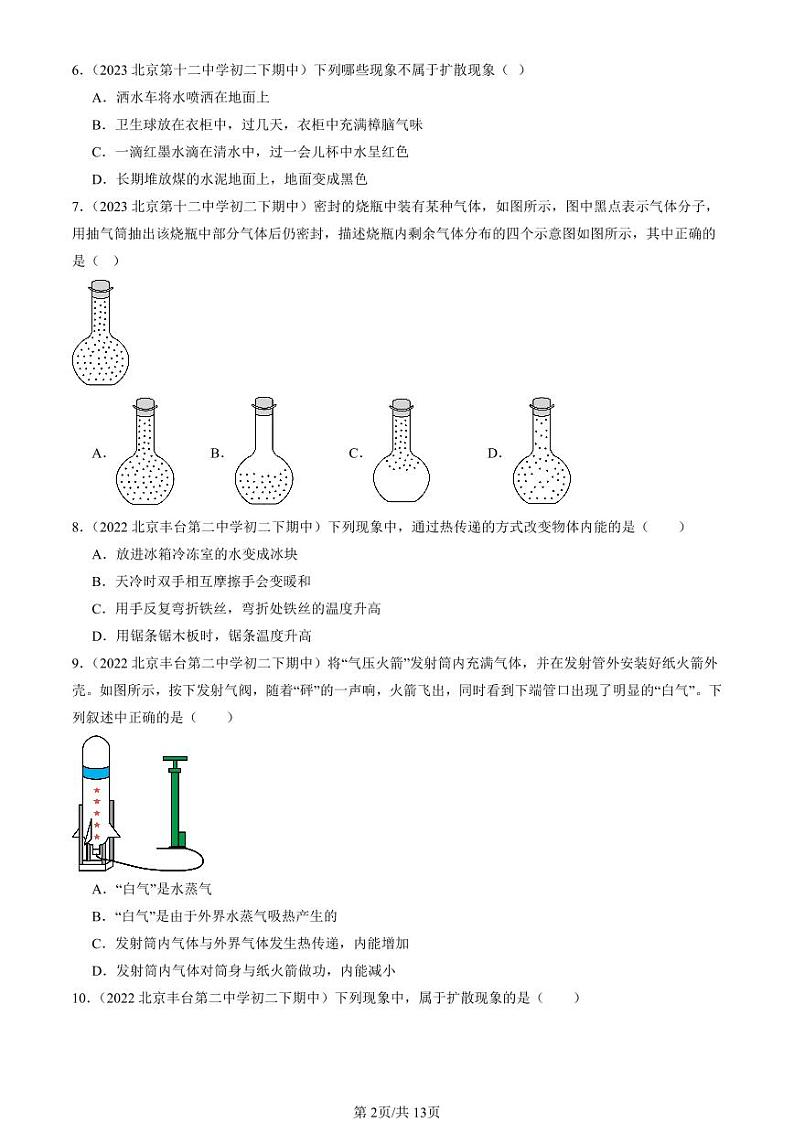 6.（2023 北京第十二中学初二下期中）下列哪些现象不属于扩散现象（ ）

A．洒水车将水喷洒在地面上

B．卫生球放在衣柜中，过几天，衣柜中充满樟脑气味

C．一滴红墨水滴在清水中，过一会儿杯中水呈红色

D．长期堆放煤的水泥地面上，地面变成黑色

7.（2023 北京第十二中学初二下期中）密封的烧瓶中装有某种气体，如图所示，图中黑点表示气体分子，用抽气筒抽出该烧瓶中部分气体后仍密封，描述烧瓶内剩余气体分布的四个示意图如图所示，其中正确的是（ ）

A. B. C. D.

8.（2022 北京丰台第二中学初二下期中）下列现象中，通过热传递的方式改变物体内能的是（ ）

A．放进冰箱冷冻室的水变成冰块

B．天冷时双手相互摩擦手会变暖和

C．用手反复弯折铁丝，弯折处铁丝的温度升高

D．用锯条锯木板时，锯条温度升高

9.（2022 北京丰台第二中学初二下期中）将“气压火箭”发射筒内充满气体，并在发射管外安装好纸火箭外壳。如图所示，按下发射气阀，随着“砰”的一声响，火箭飞出，同时看到下端管口出现了明显的“白气”。下列叙述中正确的是（ ）

A．“白气”是水蒸气

B．“白气”是由于外界水蒸气吸热产生的

C．发射筒内气体与外界气体发生热传递，内能增加

D．发射筒内气体对筒身与纸火箭做功，内能减小

10.（2022 北京丰台第二中学初二下期中）下列现象中，属于扩散现象的是（ ）

第 2页/共 13页