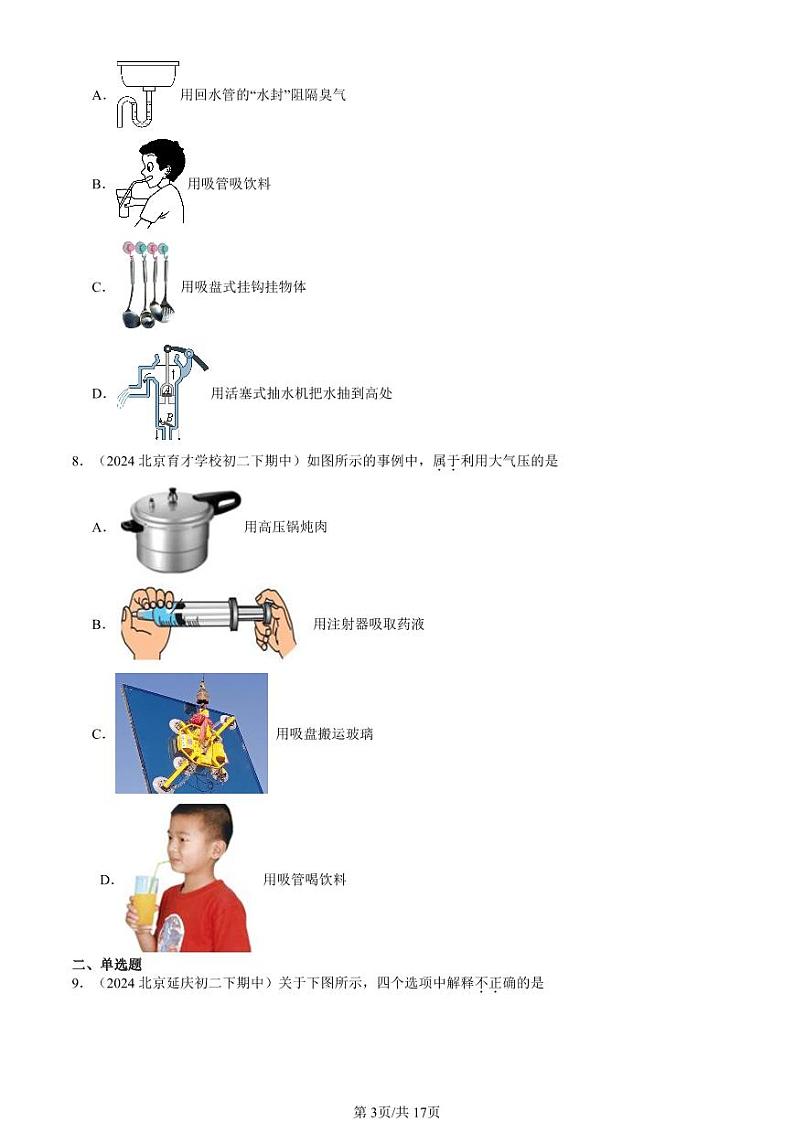 A. 用回水管的“水封”阻隔臭气

B. 用吸管吸饮料

C. 用吸盘式挂钩挂物体

D. 用活塞式抽水机把水抽到高处

8. （2024 北京育才学校初二下期中）如图所示的事例中，属于利用大气压的是

A. 用高压锅炖肉

B. 用注射器吸取药液

C. 用吸盘搬运玻璃

D. 用吸管喝饮料

二、单选题

9. （2024 北京延庆初二下期中）关于下图所示，四个选项中解释不正确的是

第 3页/共 17页