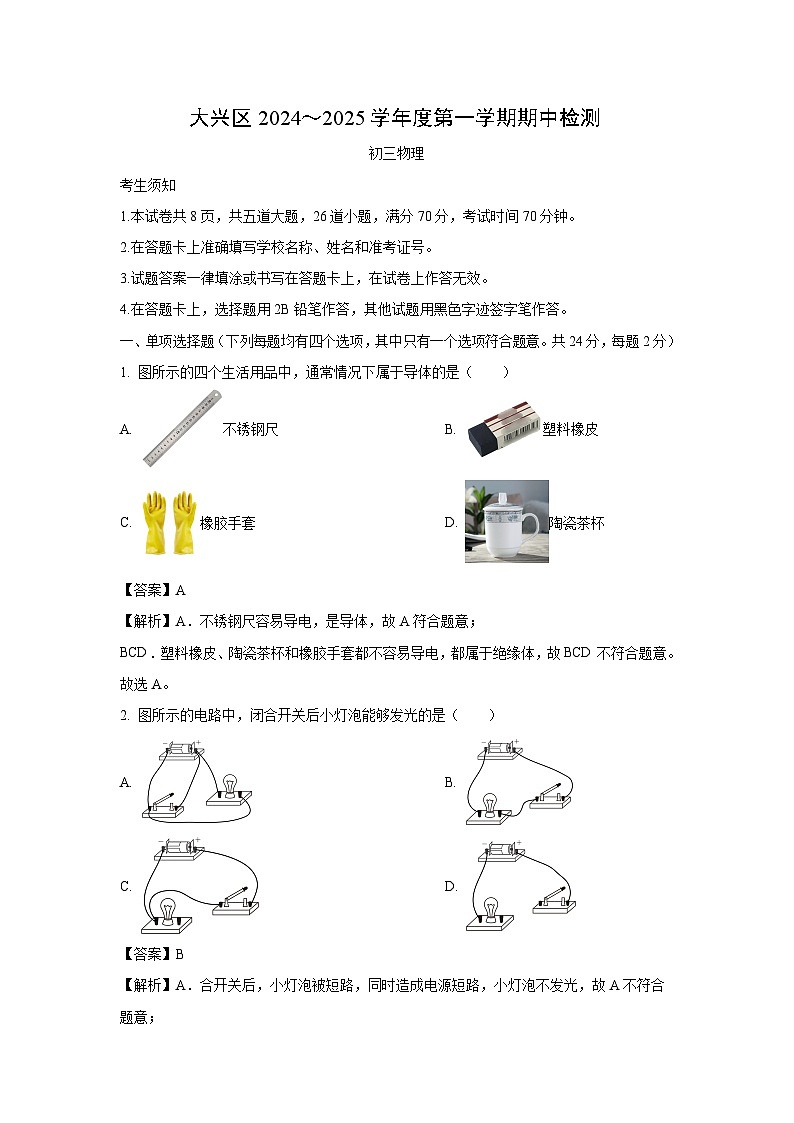 大兴区 2024～2025 学年度第一学期期中检测

初三物理

考生须知

1.本试卷共 8 页，共五道大题，26 道小题，满分 70 分，考试时间 70 分钟。

2.在答题卡上准确填写学校名称、姓名和准考证号。

3.试题答案一律填涂或书写在答题卡上，在试卷上作答无效。

4.在答题卡上，选择题用 2B 铅笔作答，其他试题用黑色字迹签字笔作答。

一、单项选择题（下列每题均有四个选项，其中只有一个选项符合题意。共 24 分，每题 2 分）

1. 图所示的四个生活用品中，通常情况下属于导体的是（　　）

A. 不锈钢尺

B. 塑料橡皮

C. 橡胶手套

D. 陶瓷茶杯

【答案】A

【解析】A．不锈钢尺容易导电，是导体，故 A 符合题意；

BCD．塑料橡皮、陶瓷茶杯和橡胶手套都不容易导电，都属于绝缘体，故 BCD 不符合题意。

故选 A。

2. 图所示的电路中，闭合开关后小灯泡能够发光的是（　　）

A.

B.

C.

D.

【答案】B

【解析】A．合开关后，小灯泡被短路，同时造成电源短路，小灯泡不发光，故 A 不符合题意；