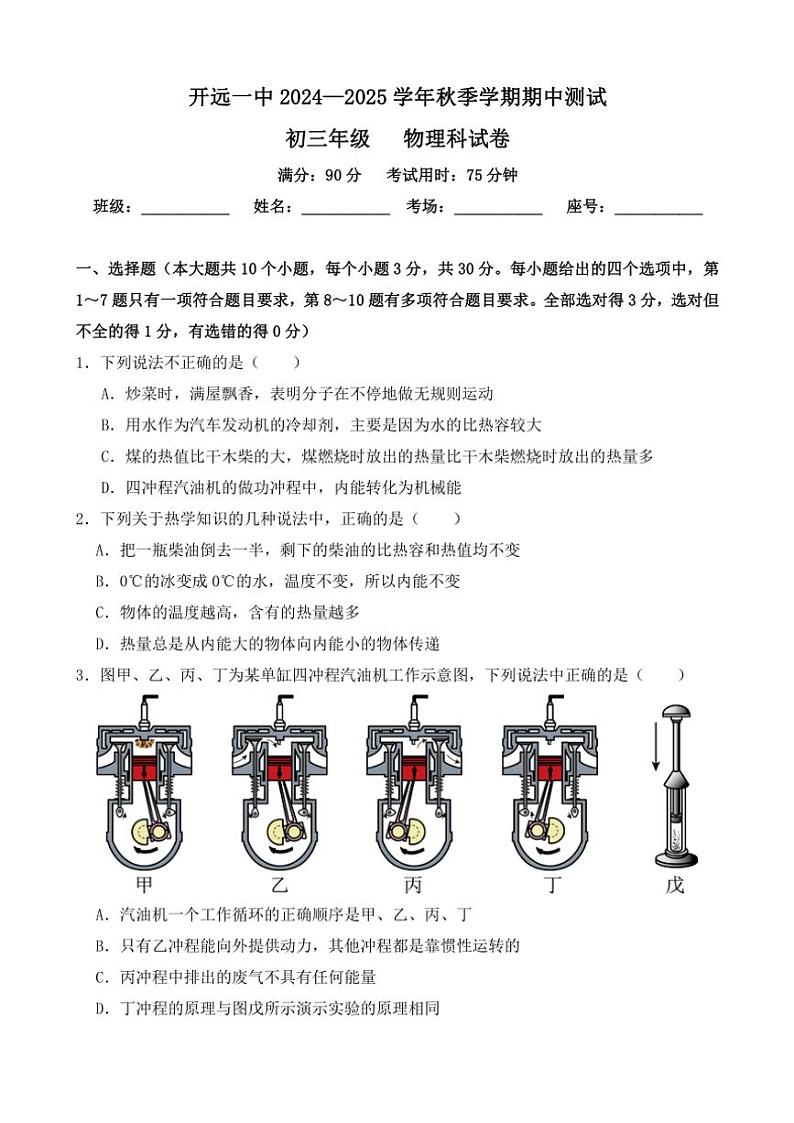 开远一中 2024—2025 学年秋季学期期中测试

初三年级　物理科试卷

满分：90 分　考试用时：75 分钟

班级：__________ 姓名：__________ 考场：__________ 座号：__________

一、选择题（本大题共 10 个小题，每个小题 3 分，共 30 分。每小题给出的四个选项中，第 1～7 题只有一项符合题目要求，第 8～10 题有多项符合题目要求。全部选对得 3 分，选对但不全的得 1 分，有选错的得 0 分）

1．下列说法不正确的是（　　）

A．炒菜时，满屋飘香，表明分子在不停地做无规则运动

B．用水作为汽车发动机的冷却剂，主要是因为水的比热容较大

C．煤的热值比干木柴的大，煤燃烧时放出的热量比干木柴燃烧时放出的热量多

D．四冲程汽油机的做功冲程中，内能转化为机械能

2．下列关于热学知识的几种说法中，正确的是（　　）

A．把一瓶柴油倒去一半，剩下的柴油的比热容和热值均不变

B．0℃的冰变成 0℃的水，温度不变，所以内能不变

C．物体的温度越高，含有的热量越多

D．热量总是从内能大的物体向内能小的物体传递

3．图甲、乙、丙、丁为某单缸四冲程汽油机工作示意图，下列说法中正确的是（　　）

甲　乙　丙　丁　戊

A．汽油机一个工作循环的正确顺序是甲、乙、丙、丁

B．只有乙冲程能向外提供动力，其他冲程都是靠惯性运转的

C．丙冲程中排出的废气不具有任何能量

D．丁冲程的原理与图戊所示演示实验的原理相同