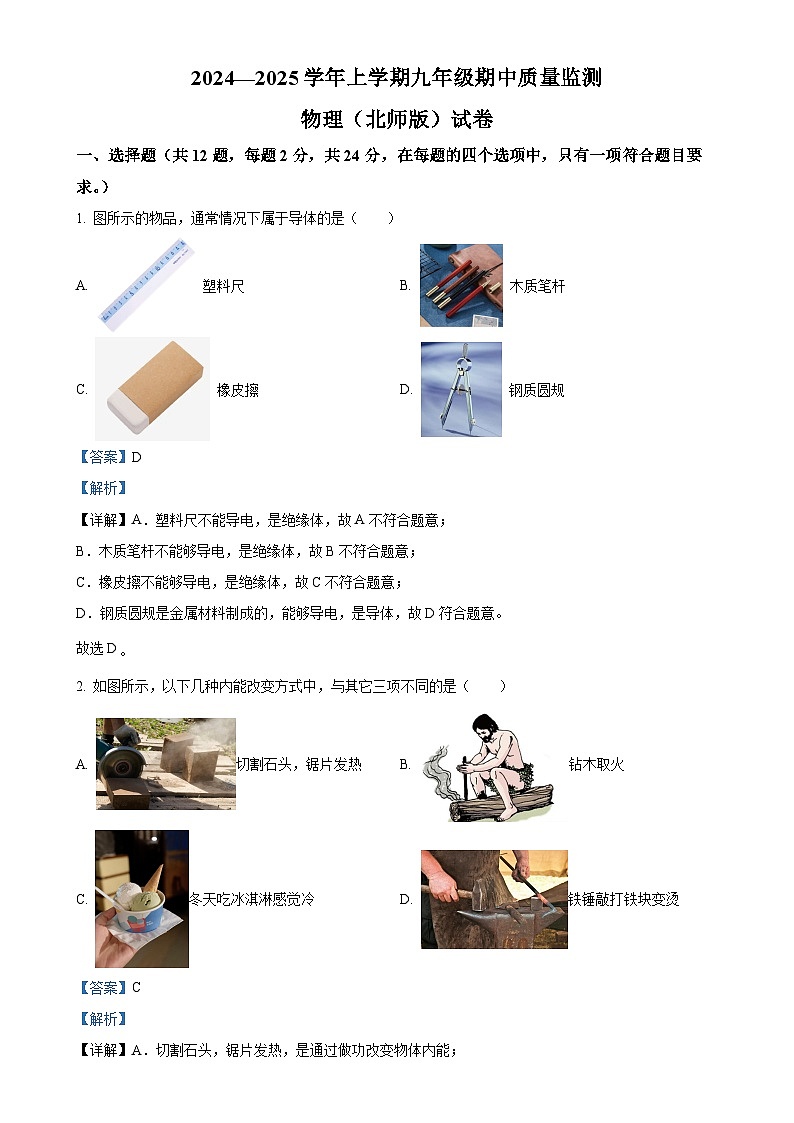 2024—2025学年上学期九年级期中质量监测

物理（北师版）试卷

一、选择题（共12题，每题2分，共24分，在每题的四个选项中，只有一项符合题目要求。）

1. 图所示的物品，通常情况下属于导体的是（　　）

A. 塑料尺　　B. 木质笔杆

C. 橡皮擦　　D. 钢质圆规

【答案】D

【解析】

【详解】A．塑料尺不能导电，是绝缘体，故A不符合题意；

B．木质笔杆不能够导电，是绝缘体，故B不符合题意；

C．橡皮擦不能够导电，是绝缘体，故C不符合题意；

D．钢质圆规是金属材料制成的，能够导电，是导体，故D符合题意。

故选D。

2. 如图所示，以下几种内能改变方式中，与其它三项不同的是（　　）

A. 切割石头，锯片发热　　B. 钻木取火

C. 冬天吃冰淇淋感觉冷　　D. 铁锤敲打铁块变烫

【答案】C

【解析】

【详解】A．切割石头，锯片发热，是通过做功改变物体内能；