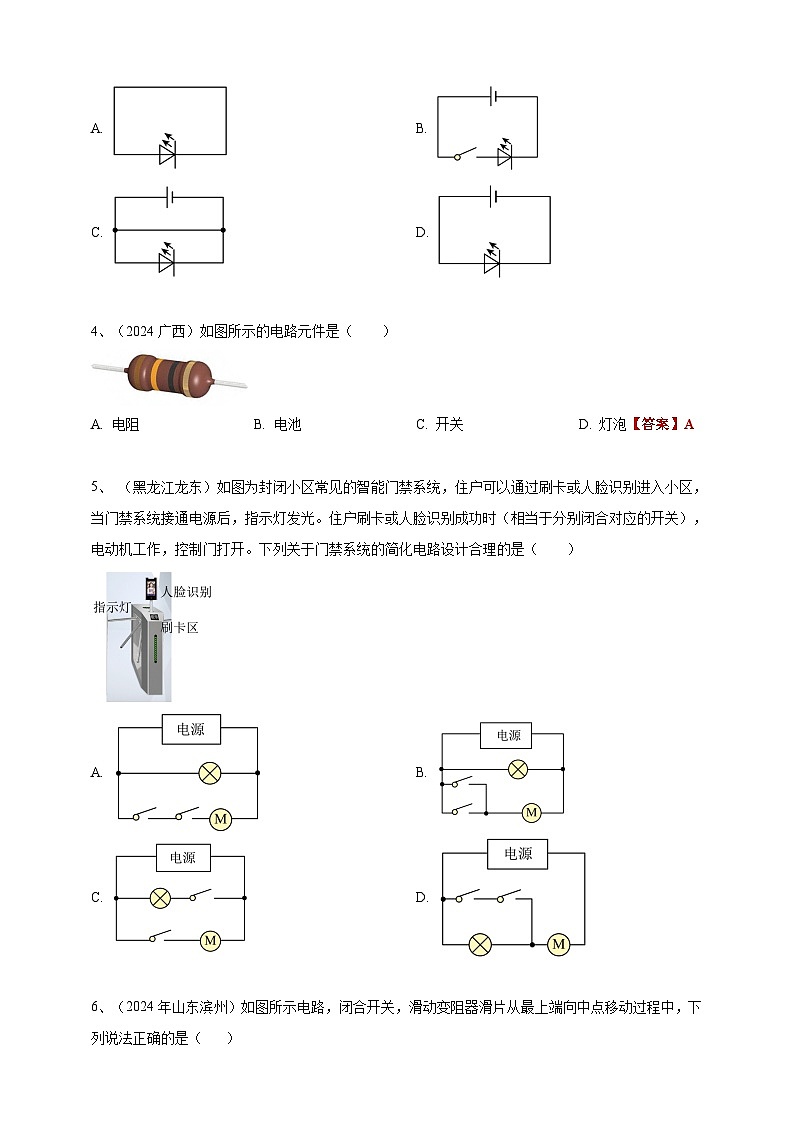 A.

B.

C.

D.

4、（2024 广西）如图所示的电路元件是（　　）

A. 电阻　　B. 电池　　C. 开关　　D. 灯泡【答案】A

5、（黑龙江龙东）如图为封闭小区常见的智能门禁系统，住户可以通过刷卡或人脸识别进入小区，当门禁系统接通电源后，指示灯发光。住户刷卡或人脸识别成功时（相当于分别闭合对应的开关），电动机工作，控制门打开。下列关于门禁系统的简化电路设计合理的是（　　）

人脸识别
指示灯
刷卡区

A. 电源 M

B. 电源 M

C. 电源 M

D. 电源 M

6、（2024 年山东滨州）如图所示电路，闭合开关，滑动变阻器滑片从最上端向中点移动过程中，下列说法正确的是（　　）