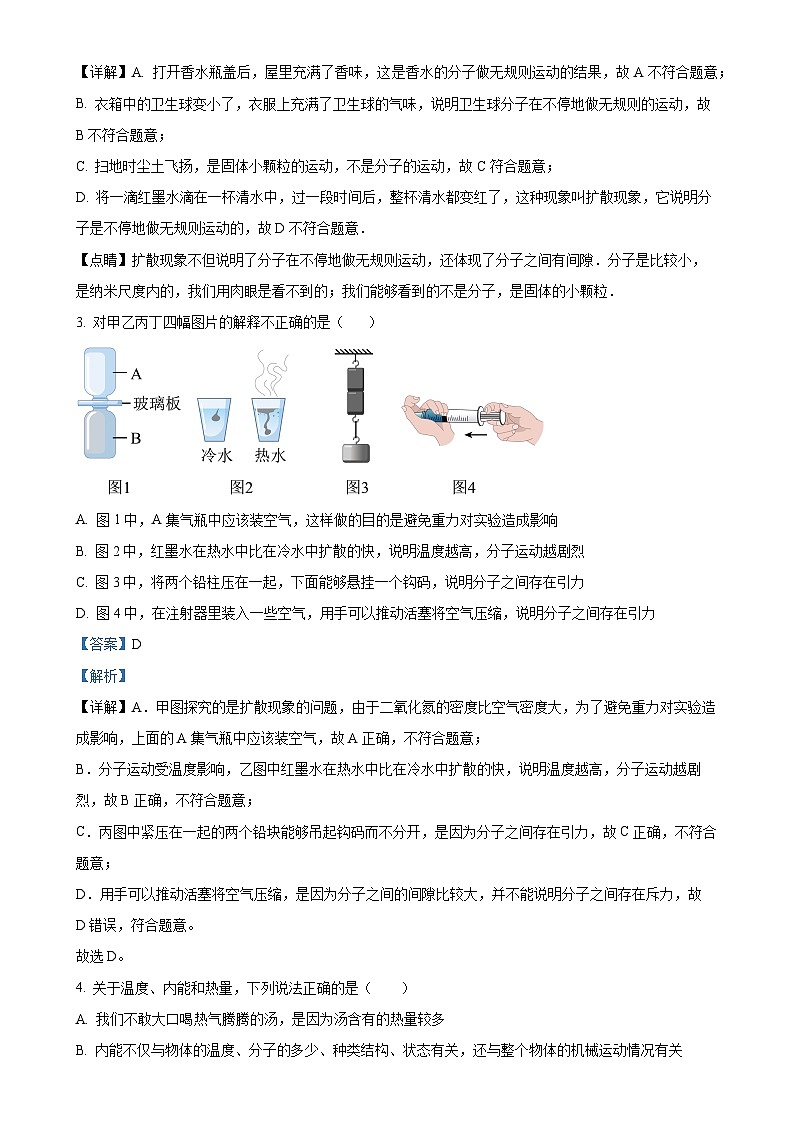 【详解】A. 打开香水瓶盖后，屋里充满了香味，这是香水的分子做无规则运动的结果，故 A 不符合题意；

B. 衣箱中的卫生球变小了，衣服上充满了卫生球的气味，说明卫生球分子在不停地做无规则的运动，故 B 不符合题意；

C. 扫地时尘土飞扬，是固体小颗粒的运动，不是分子的运动，故 C 符合题意；

D. 将一滴红墨水滴在一杯清水中，过一段时间后，整杯清水都变红了，这种现象叫扩散现象，它说明分子是不停地做无规则运动的，故 D 不符合题意．

【点睛】扩散现象不但说明了分子在不停地做无规则运动，还体现了分子之间有间隙．分子是比较小，是纳米尺度内的，我们用肉眼是看不到的；我们能够看到的不是分子，是固体的小颗粒．

3. 对甲乙丙丁四幅图片的解释不正确的是（　　）

A
玻璃板
B
冷水　热水
图1　图2　图3　图4

A. 图 1 中，A 集气瓶中应该装空气，这样做的目的是避免重力对实验造成影响

B. 图 2 中，红墨水在热水中比在冷水中扩散的快，说明温度越高，分子运动越剧烈

C. 图 3 中，将两个铅柱压在一起，下面能够悬挂一个钩码，说明分子之间存在引力

D. 图 4 中，在注射器里装入一些空气，用手可以推动活塞将空气压缩，说明分子之间存在引力

【答案】D

【解析】

【详解】A．甲图探究的是扩散现象的问题，由于二氧化氮的密度比空气密度大，为了避免重力对实验造成影响，上面的 A 集气瓶中应该装空气，故 A 正确，不符合题意；

B．分子运动受温度影响，乙图中红墨水在热水中比在冷水中扩散的快，说明温度越高，分子运动越剧烈，故 B 正确，不符合题意；

C．丙图中紧压在一起的两个铅块能够吊起钩码而不分开，是因为分子之间存在引力，故 C 正确，不符合题意；

D．用手可以推动活塞将空气压缩，是因为分子之间的间隙比较大，并不能说明分子之间存在斥力，故 D 错误，符合题意。

故选 D。

4. 关于温度、内能和热量，下列说法正确的是（　　）

A. 我们不敢大口喝热气腾腾的汤，是因为汤含有的热量较多

B. 内能不仅与物体的温度、分子的多少、种类结构、状态有关，还与整个物体的机械运动情况有关